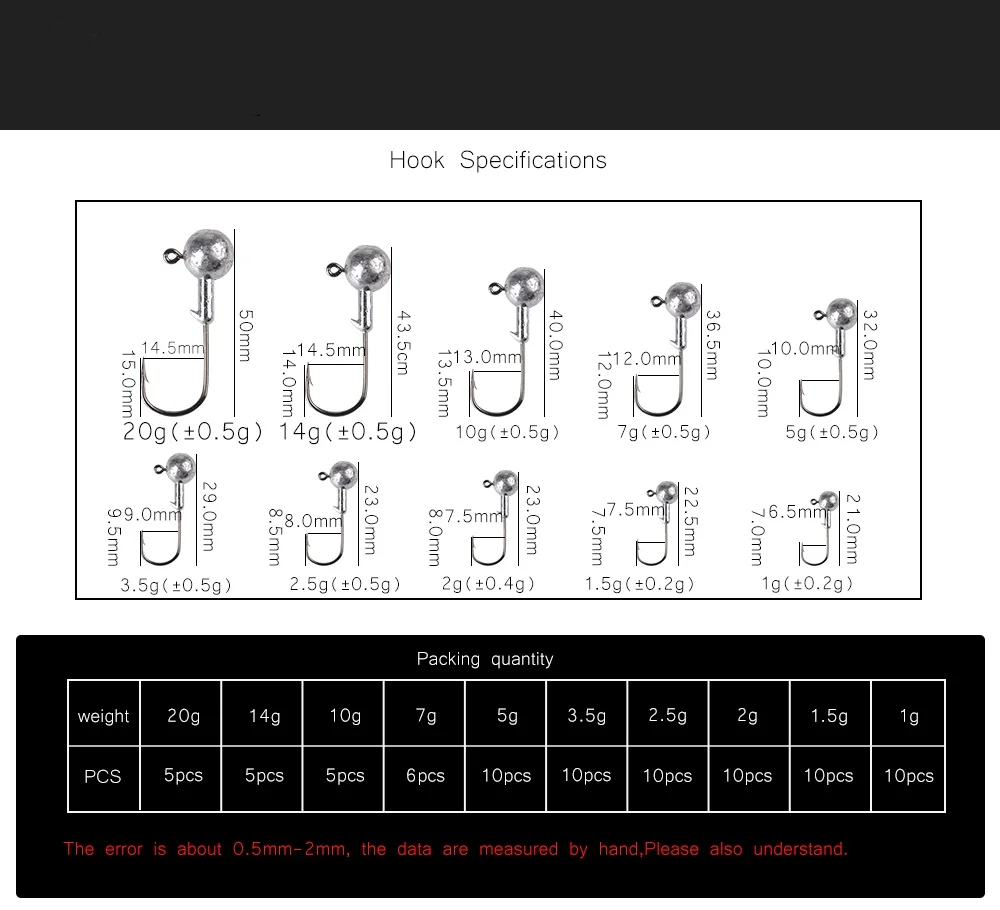 Hook Specifications

14.5mm 15.0mm 50mm 20g(±0.5g)
14.5mm 14.0mm 43.5cm 14g(±0.5g)
13.0mm 13.5mm 40.0mm 10g(±0.5g)
12.0mm 12.0mm 36.5mm 7g(±0.5g)
10.0mm 10.0mm 32.0mm 5g(±0.5g)
9.0mm 9.5mm 29.0mm 3.5g(±0.5g)
8.0mm 8.5mm 23.0mm 2.5g(±0.5g)
7.5mm 8.0mm 23.0mm 2g(±0.4g)
7.5mm 7.5mm 22.5mm 1.5g(±0.2g)
6.5mm 7.0mm 21.0mm 1g(±0.2g)

Packing quantity

| weight | 20g | 14g | 10g | 7g | 5g | 3.5g | 2.5g | 2g | 1.5g | 1g |
|---|---|---|---|---|---|---|---|---|---|---|
| PCS | 5pcs | 5pcs | 5pcs | 6pcs | 10pcs | 10pcs | 10pcs | 10pcs | 10pcs | 10pcs |

The error is about 0.5mm-2mm, the data are measured by hand,Please also understand.