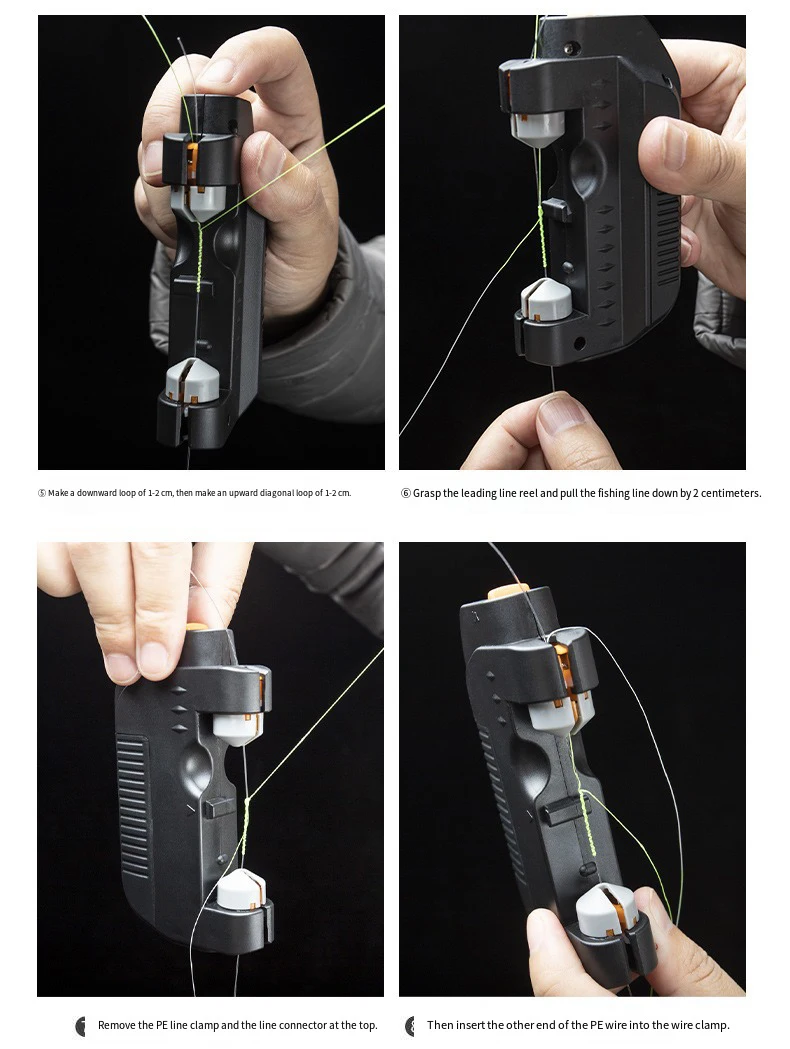 ⑤ Make a downward loop of 1-2 cm, then make an upward diagonal loop of 1-2 cm.

⑥ Grasp the leading line reel and pull the fishing line down by 2 centimeters.

⑦ Remove the PE line clamp and the line connector at the top.

⑧ Then insert the other end of the PE wire into the wire clamp.