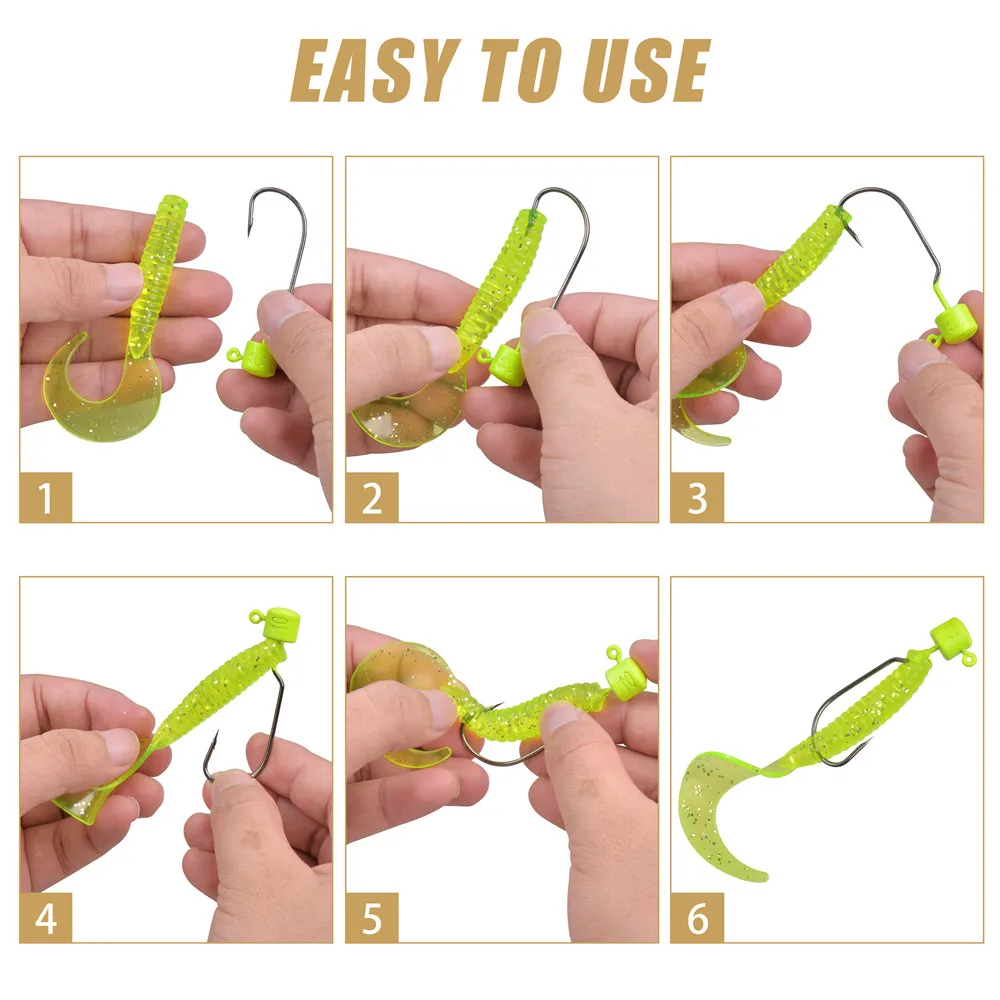 EASY TO USE

1

2

3

4

5

6