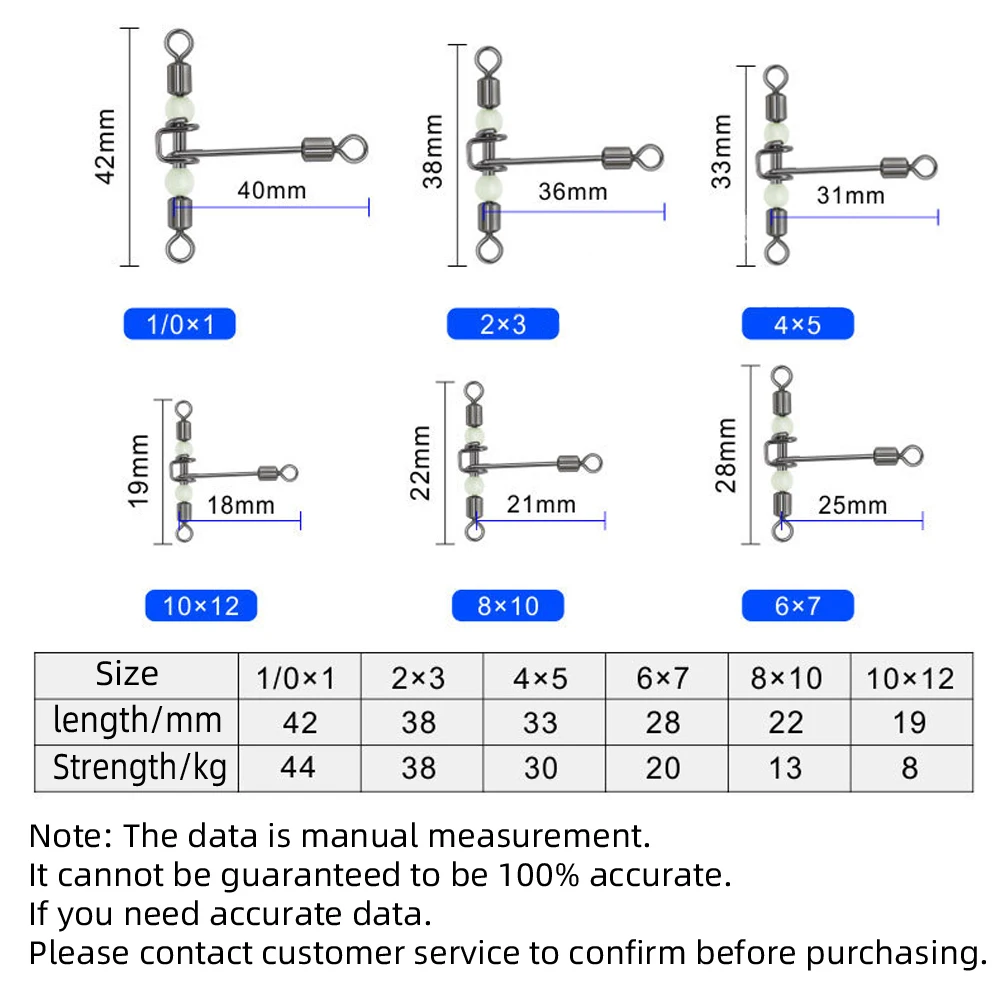 42mm
40mm
1/0×1

38mm
36mm
2×3

33mm
31mm
4×5

19mm
18mm
10×12

22mm
21mm
8×10

28mm
25mm
6×7

| Size | 1/0×1 | 2×3 | 4×5 | 6×7 | 8×10 | 10×12 |
|---|---|---|---|---|---|---|
| length/mm | 42 | 38 | 33 | 28 | 22 | 19 |
| Strength/kg | 44 | 38 | 30 | 20 | 13 | 8 |

Note: The data is manual measurement.
It cannot be guaranteed to be 100% accurate.
If you need accurate data.
Please contact customer service to confirm before purchasing.