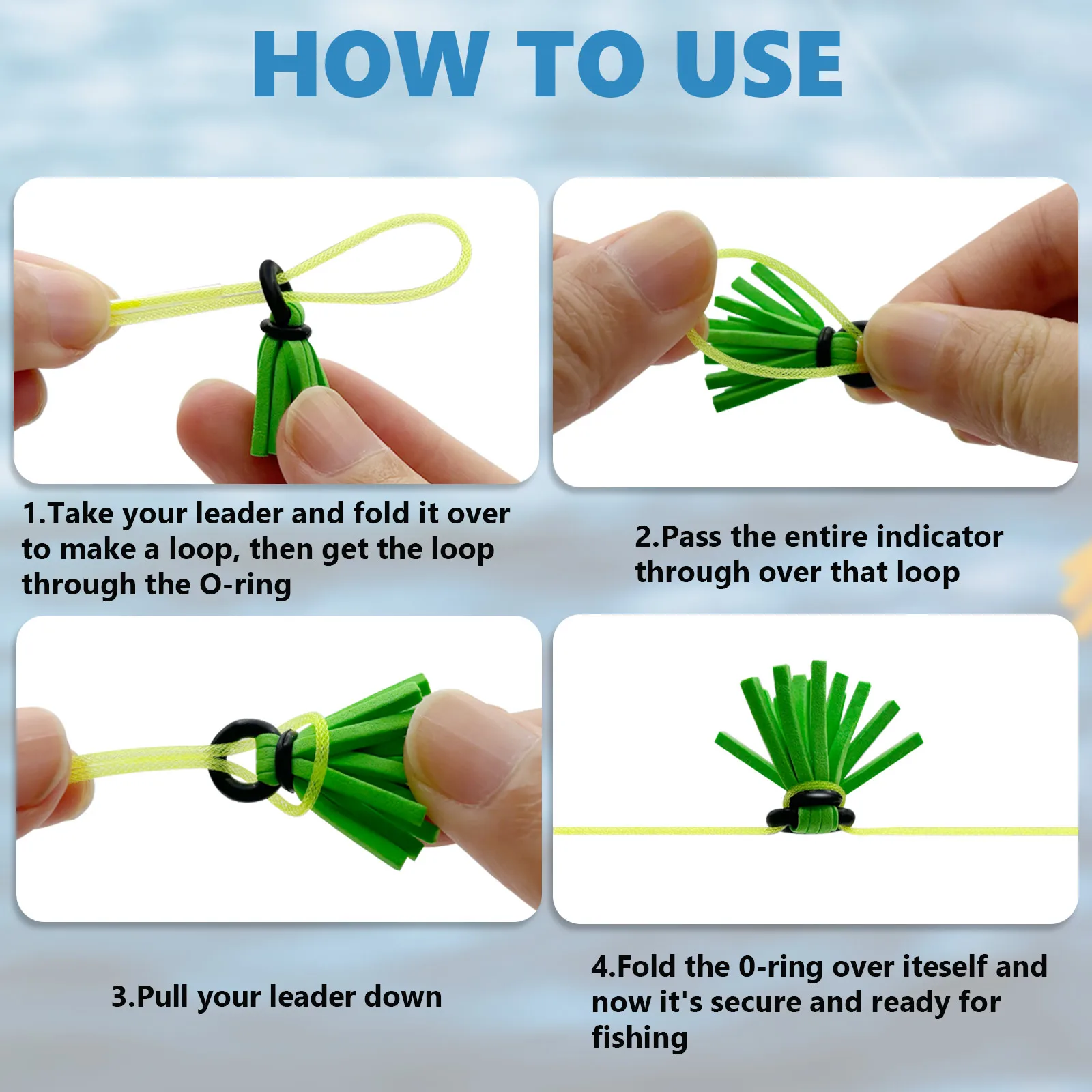 HOW TO USE

1.Take your leader and fold it over to make a loop, then get the loop through the O-ring

2.Pass the entire indicator through over that loop

3.Pull your leader down

4.Fold the 0-ring over iteself and now it's secure and ready for fishing