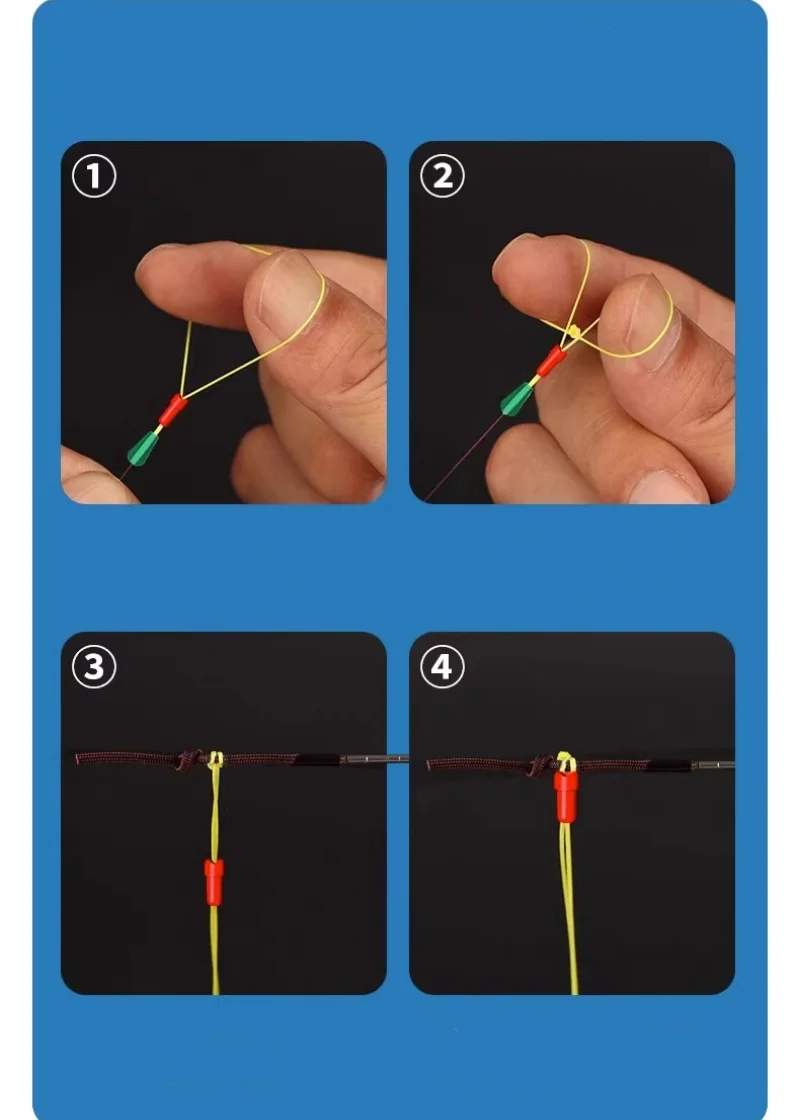 ①

②

③

④