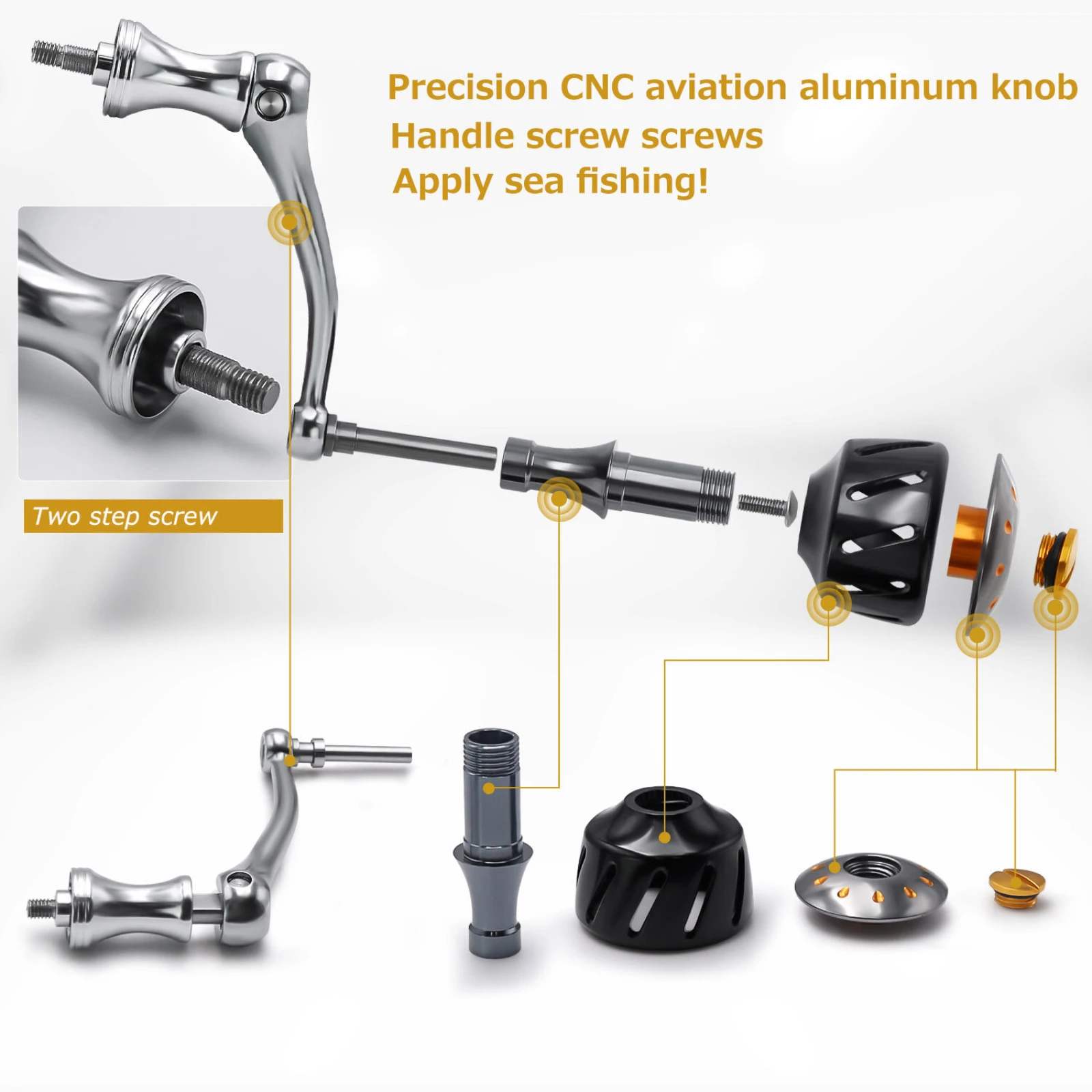 Precision CNC aviation aluminum knob
Handle screw screws
Apply sea fishing!

Two step screw