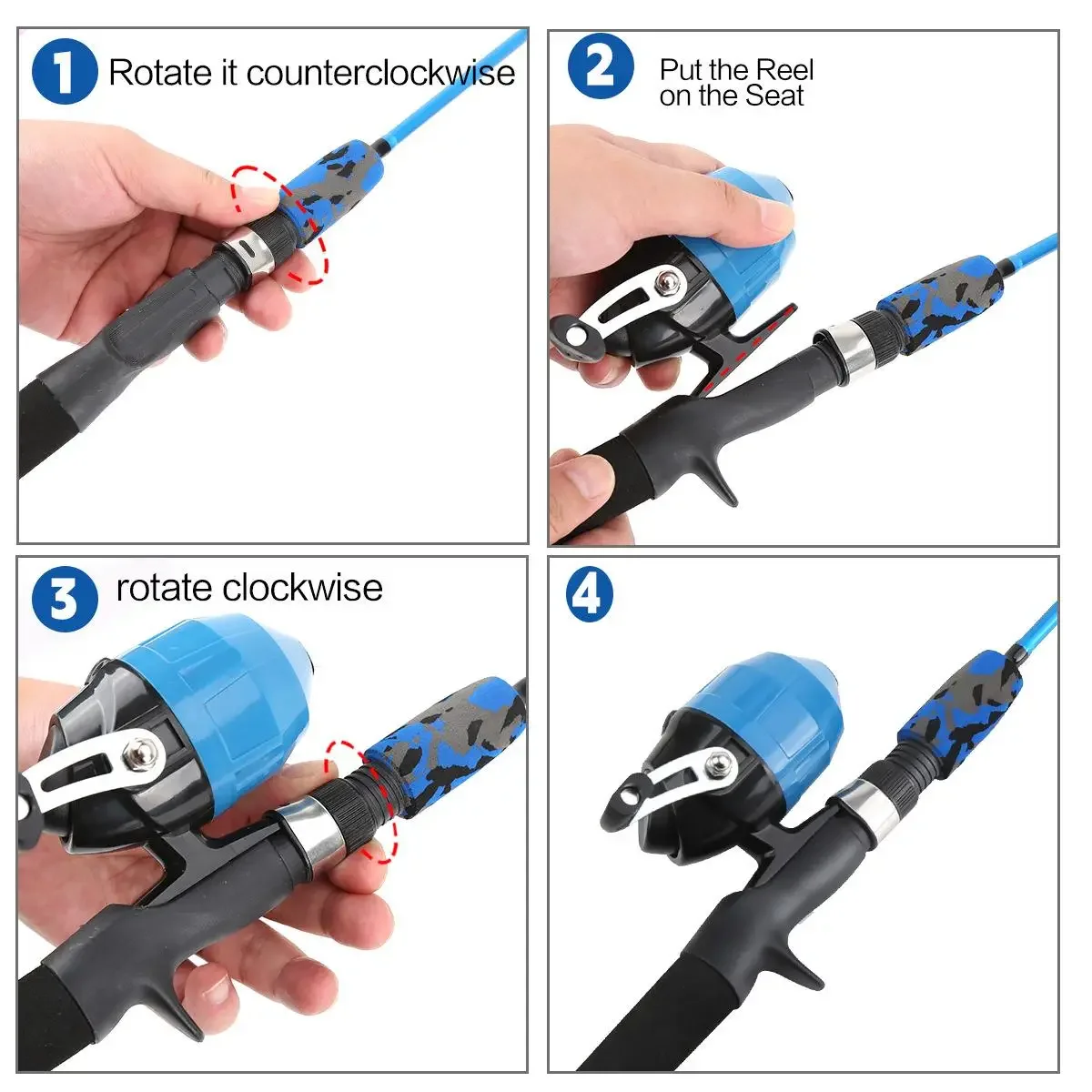 1 Rotate it counterclockwise

2 Put the Reel on the Seat

3 rotate clockwise

4