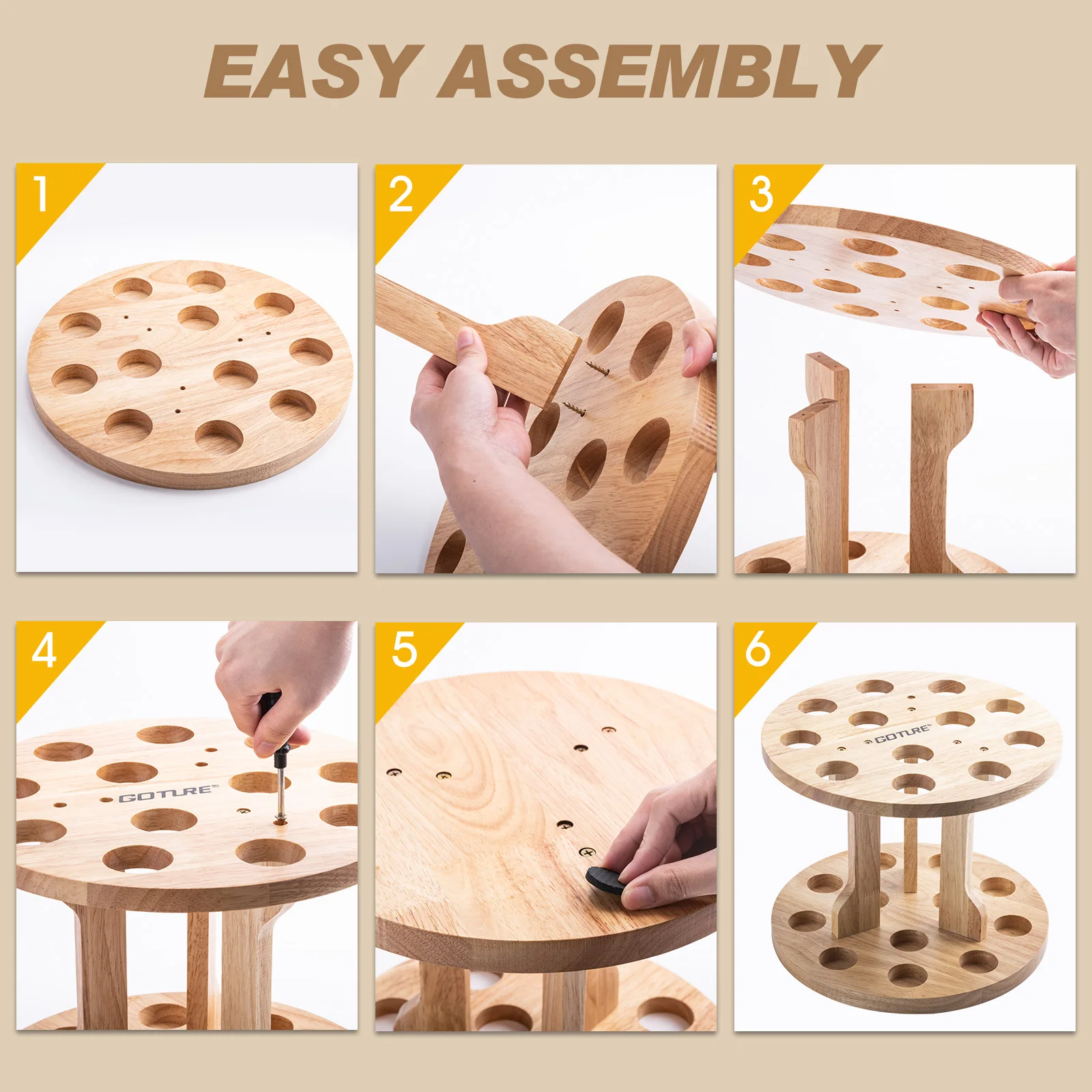 EASY ASSEMBLY

1

2

3

4

GOTURE®

5

6

GOTURE®