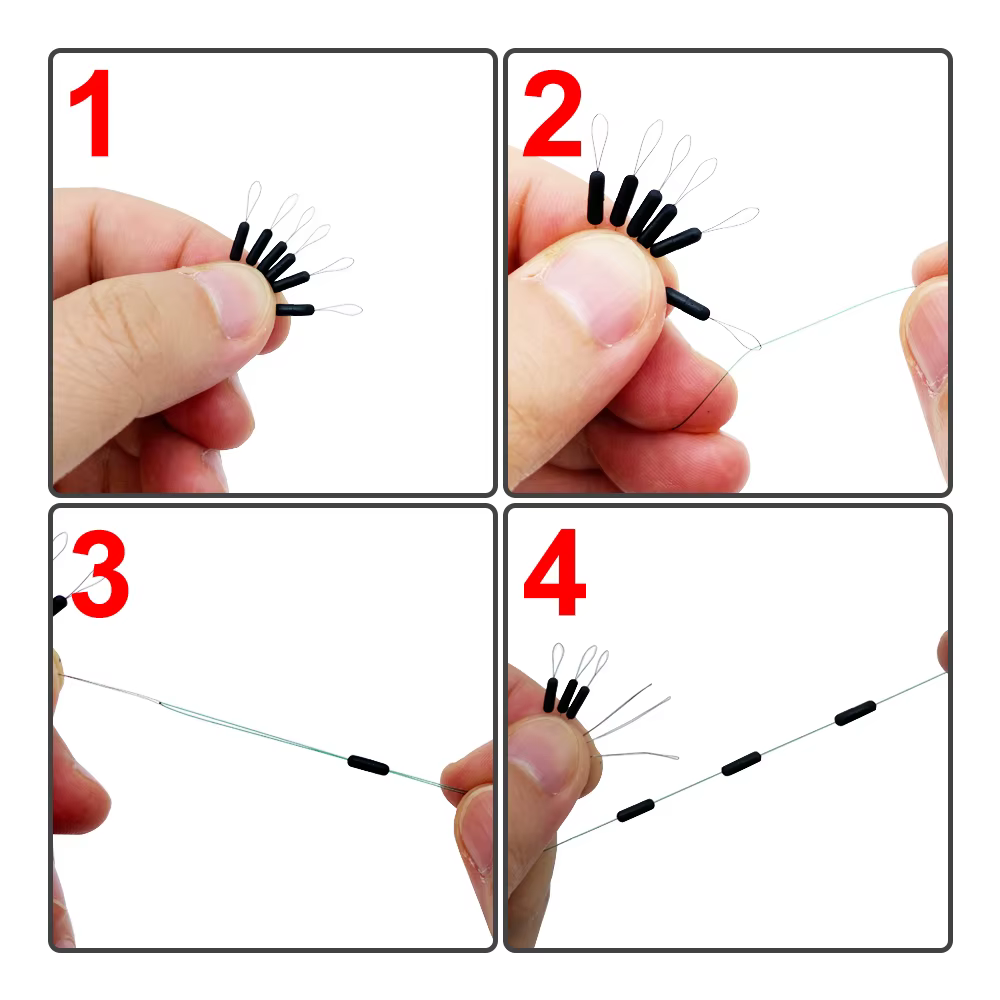 1

2

3

4