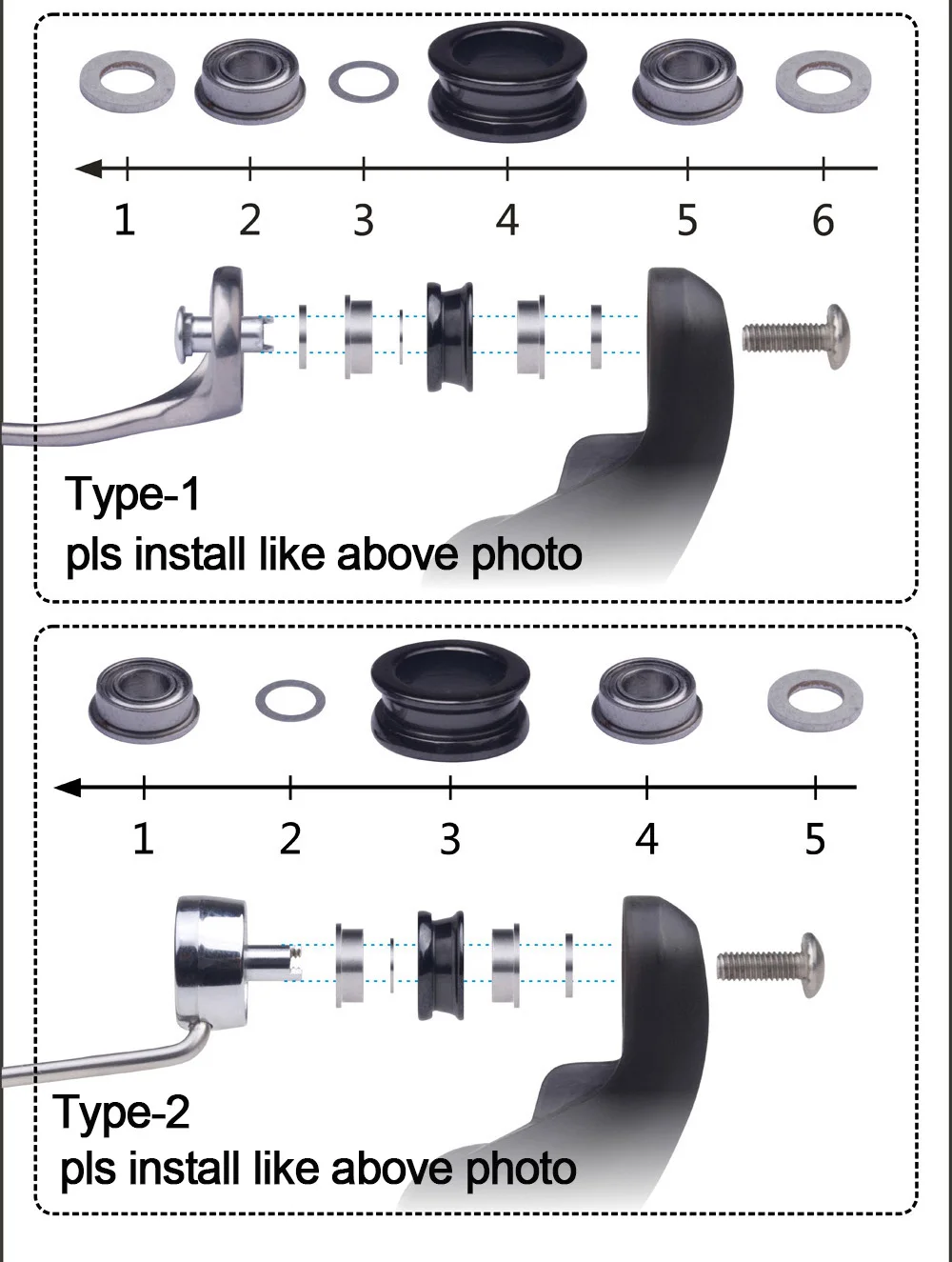 1 2 3 4 5 6

Type-1
pls install like above photo

1 2 3 4 5

Type-2
pls install like above photo