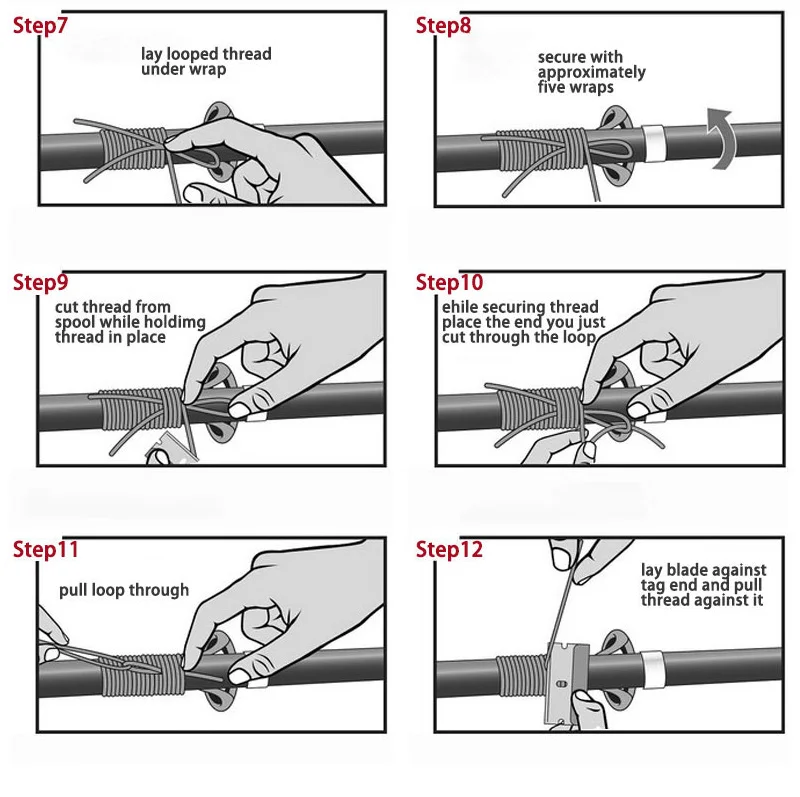 Step7

lay looped thread under wrap

Step8

secure with approximately five wraps

Step9

cut thread from spool while holdimg thread in place

Step10

ehile securing thread place the end you just cut through the loop

Step11

pull loop through

Step12

lay blade against tag end and pull thread against it