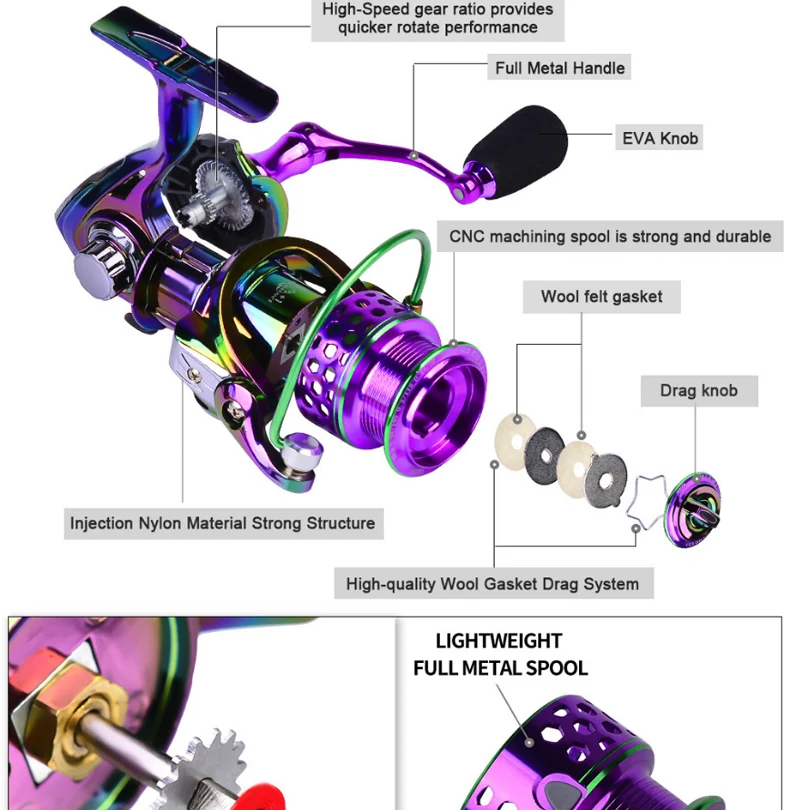 High-Speed gear ratio provides quicker rotate performance

Full Metal Handle

EVA Knob

CNC machining spool is strong and durable

Wool felt gasket

Drag knob

Injection Nylon Material Strong Structure

High-quality Wool Gasket Drag System

LIGHTWEIGHT FULL METAL SPOOL