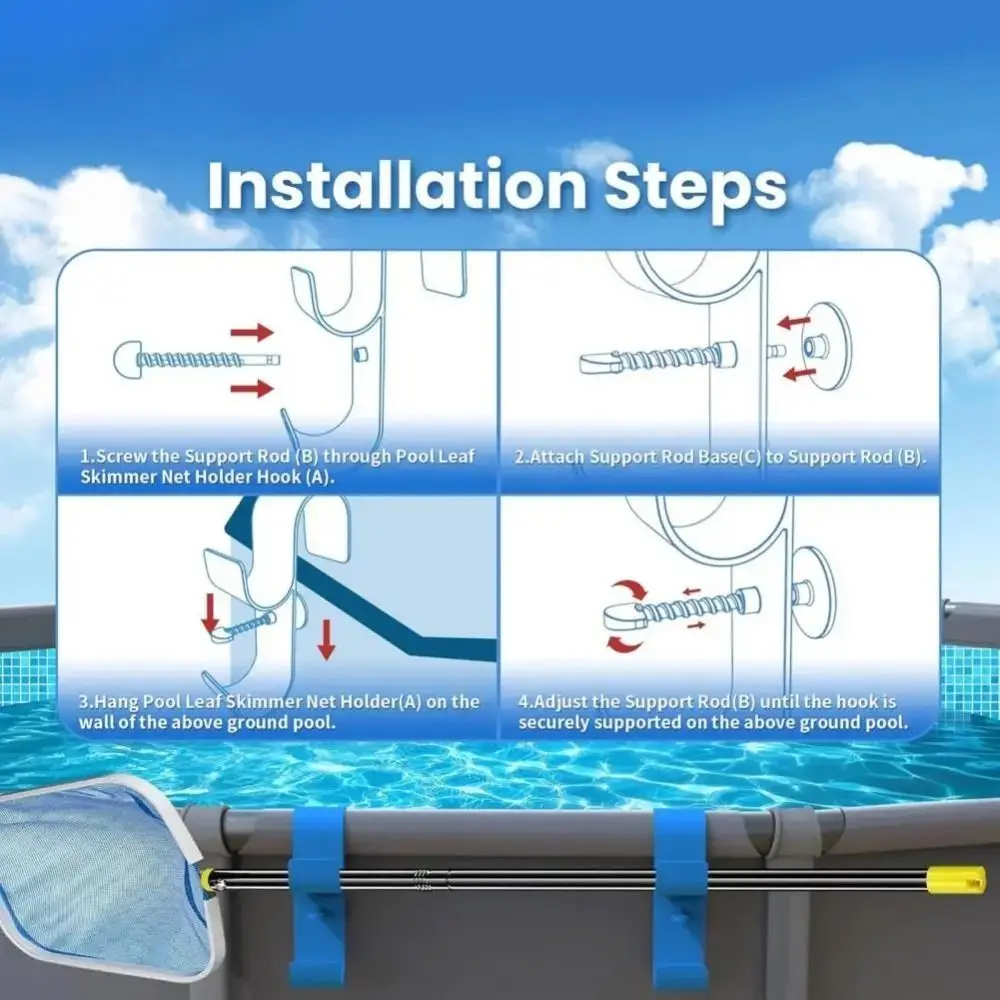 Installation Steps

1.Screw the Support Rod (B) through Pool Leaf Skimmer Net Holder Hook (A).

2.Attach Support Rod Base(C) to Support Rod (B).

3.Hang Pool Leaf Skimmer Net Holder(A) on the wall of the above ground pool.

4.Adjust the Support Rod(B) until the hook is securely supported on the above ground pool.