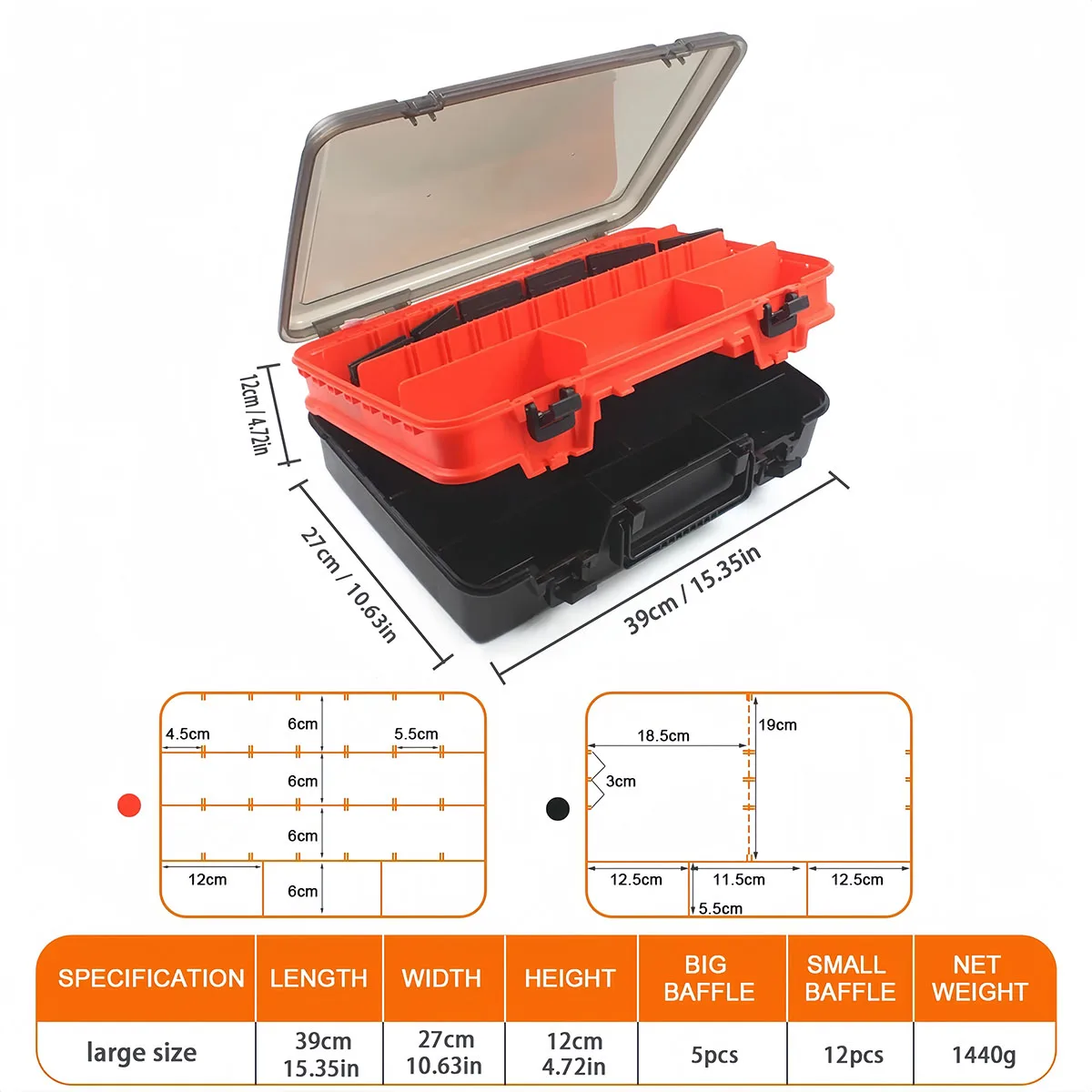 12cm / 4.72in

27 cm / 10.63in

39cm / 15.35in

4.5cm
6cm
5.5cm
6cm
6cm
12cm
6cm

18.5cm
19cm
3cm
12.5cm
11.5cm
12.5cm
5.5cm

| SPECIFICATION | LENGTH | WIDTH | HEIGHT | BIG BAFFLE | SMALL BAFFLE | NET WEIGHT |
|---|---|---|---|---|---|---|
| large size | 39cm 15.35in | 27cm 10.63in | 12cm 4.72in | 5pcs | 12pcs | 1440g |