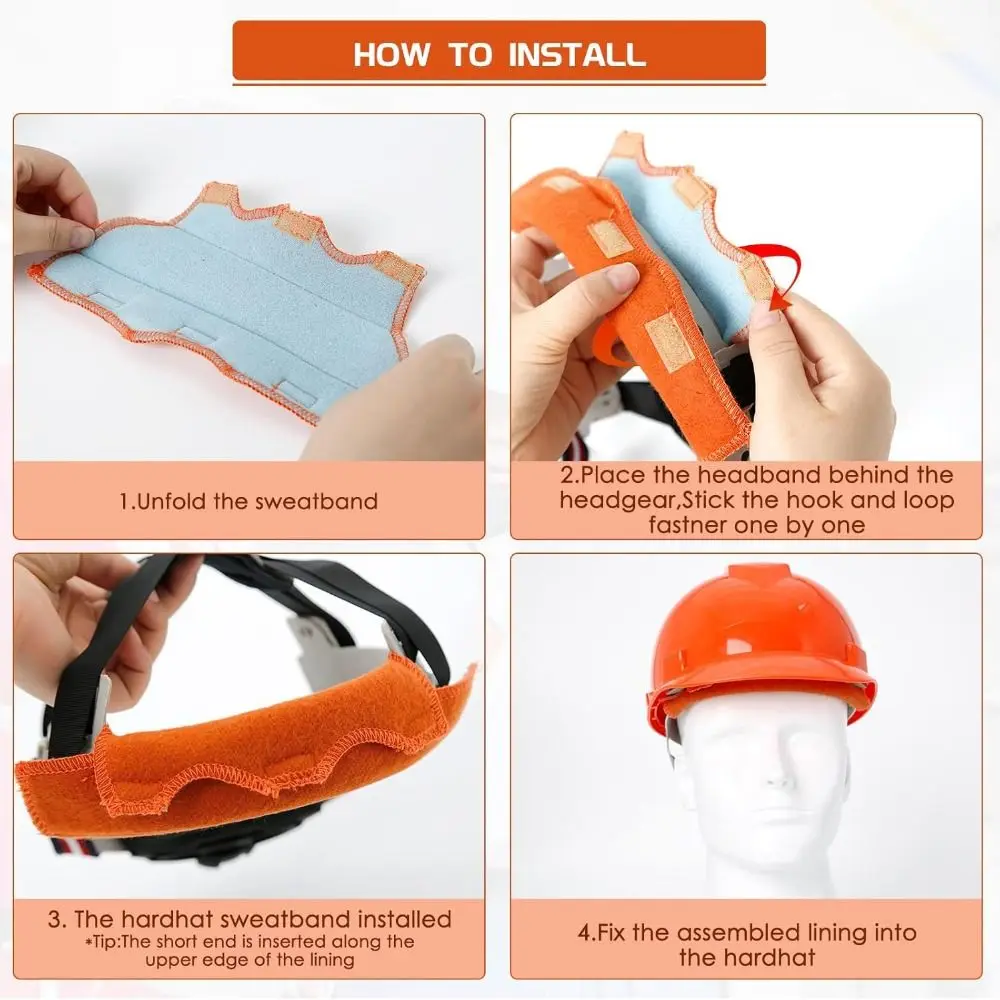 HOW TO INSTALL

1.Unfold the sweatband

2.Place the headband behind the headgear,Stick the hook and loop fastner one by one

3. The hardhat sweatband installed
*Tip:The short end is inserted along the upper edge of the lining

4.Fix the assembled lining into the hardhat