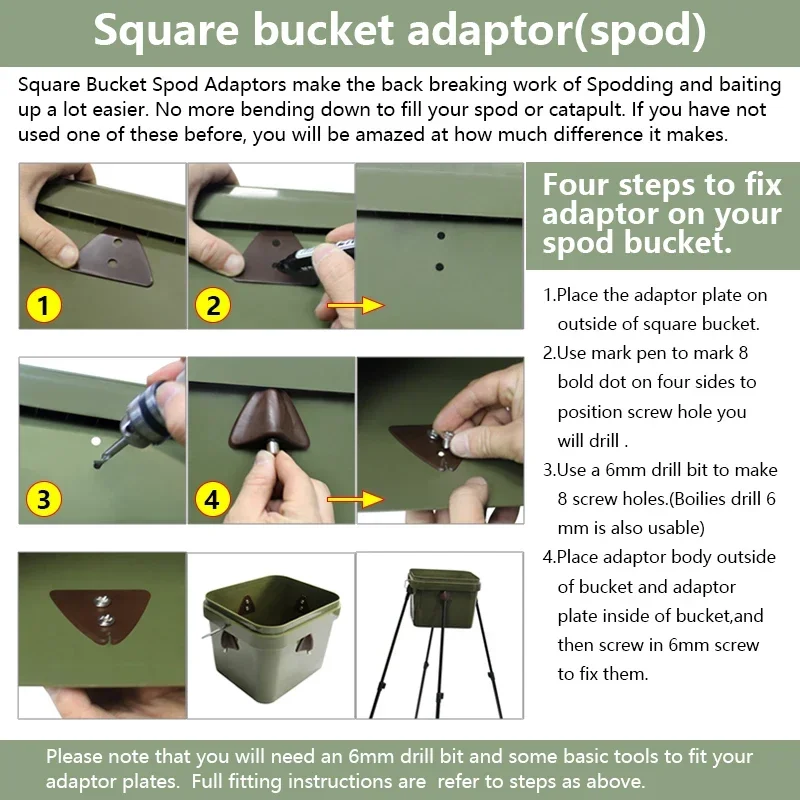 Square bucket adaptor(spod)

Square Bucket Spod Adaptors make the back breaking work of Spodding and baiting up a lot easier. No more bending down to fill your spod or catapult. If you have not used one of these before, you will be amazed at how much difference it makes.

1

2

3

4

Four steps to fix adaptor on your spod bucket.

1.Place the adaptor plate on outside of square bucket.

2.Use mark pen to mark 8 bold dot on four sides to position screw hole you will drill .

3.Use a 6mm drill bit to make 8 screw holes.(Boilies drill 6 mm is also usable)

4.Place adaptor body outside of bucket and adaptor plate inside of bucket,and then screw in 6mm screw to fix them.

Please note that you will need an 6mm drill bit and some basic tools to fit your adaptor plates. Full fitting instructions are refer to steps as above.