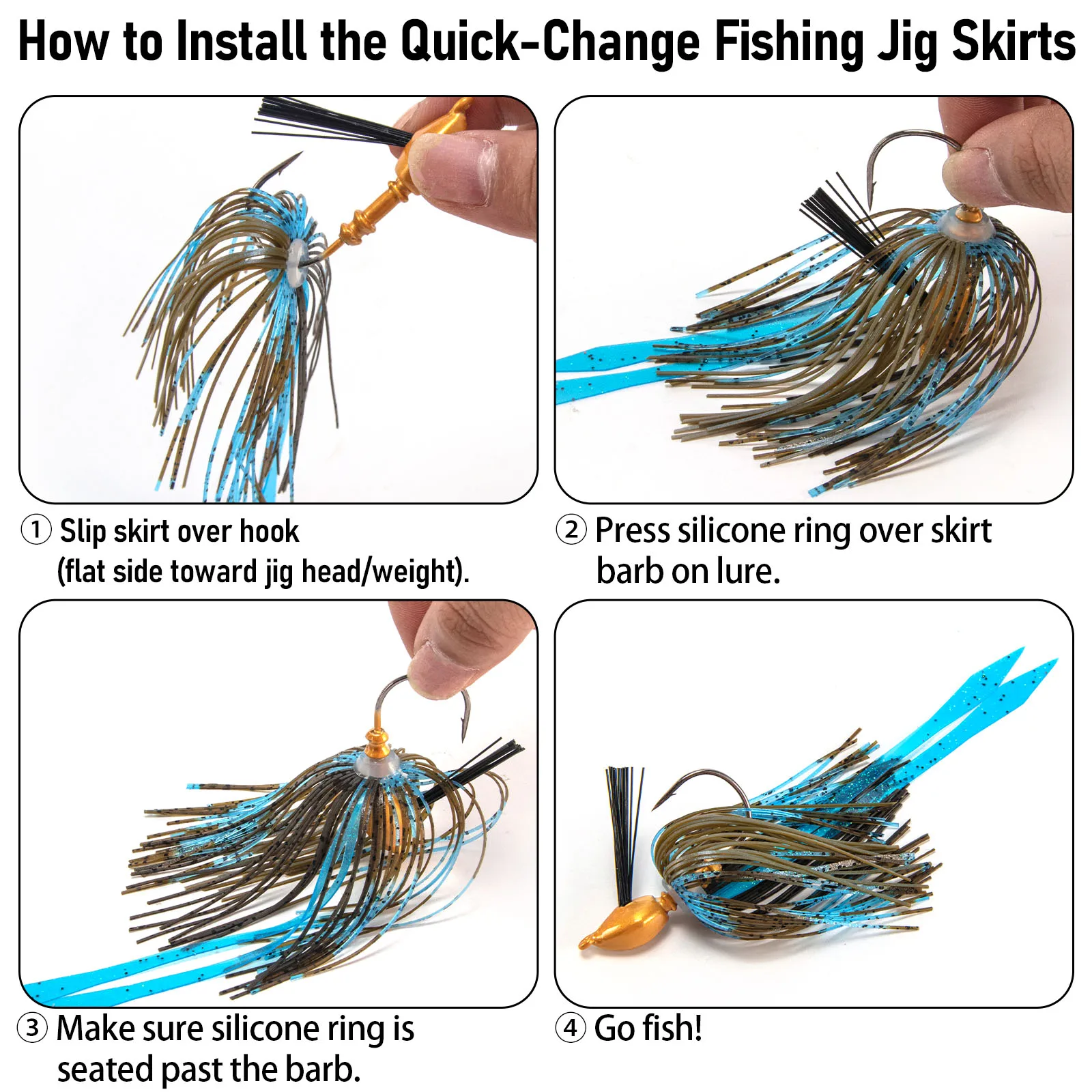 How to Install the Quick-Change Fishing Jig Skirts

① Slip skirt over hook (flat side toward jig head/weight).

② Press silicone ring over skirt barb on lure.

③ Make sure silicone ring is seated past the barb.

④ Go fish!