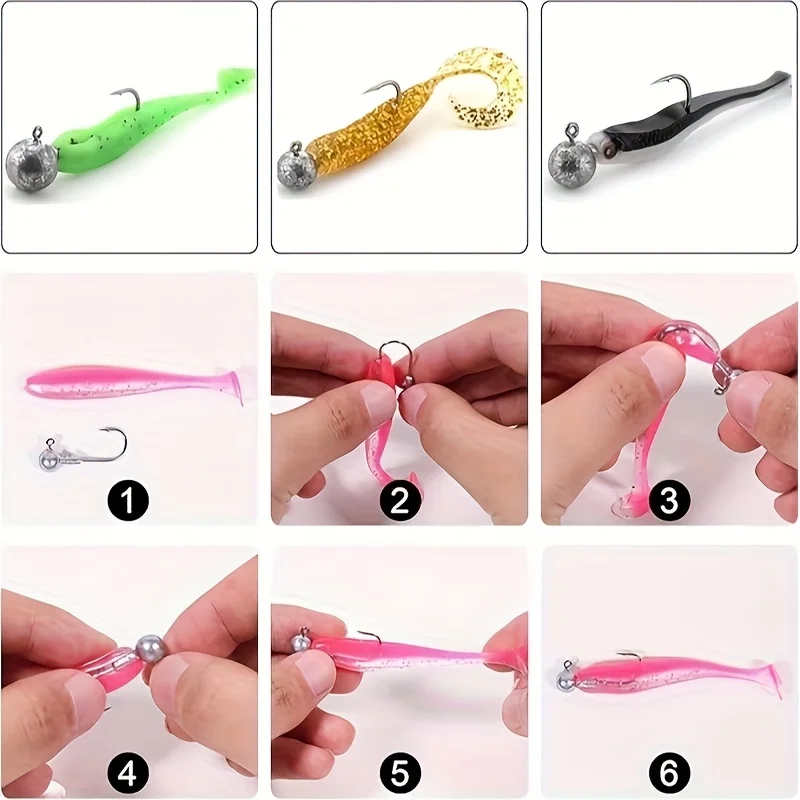 1

2

3

4

5

6