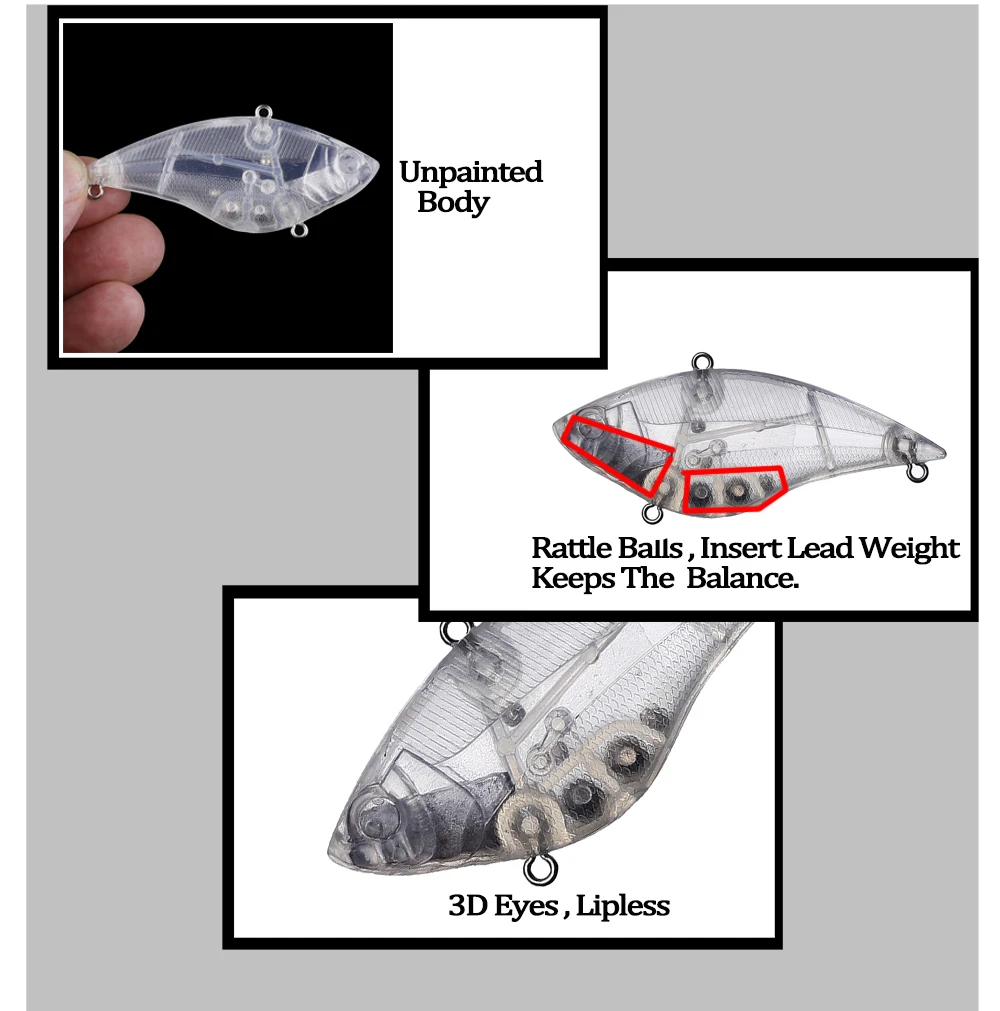 Unpainted Body

Rattle Balls , Insert Lead Weight Keeps The Balance.

3D Eyes , Lipless