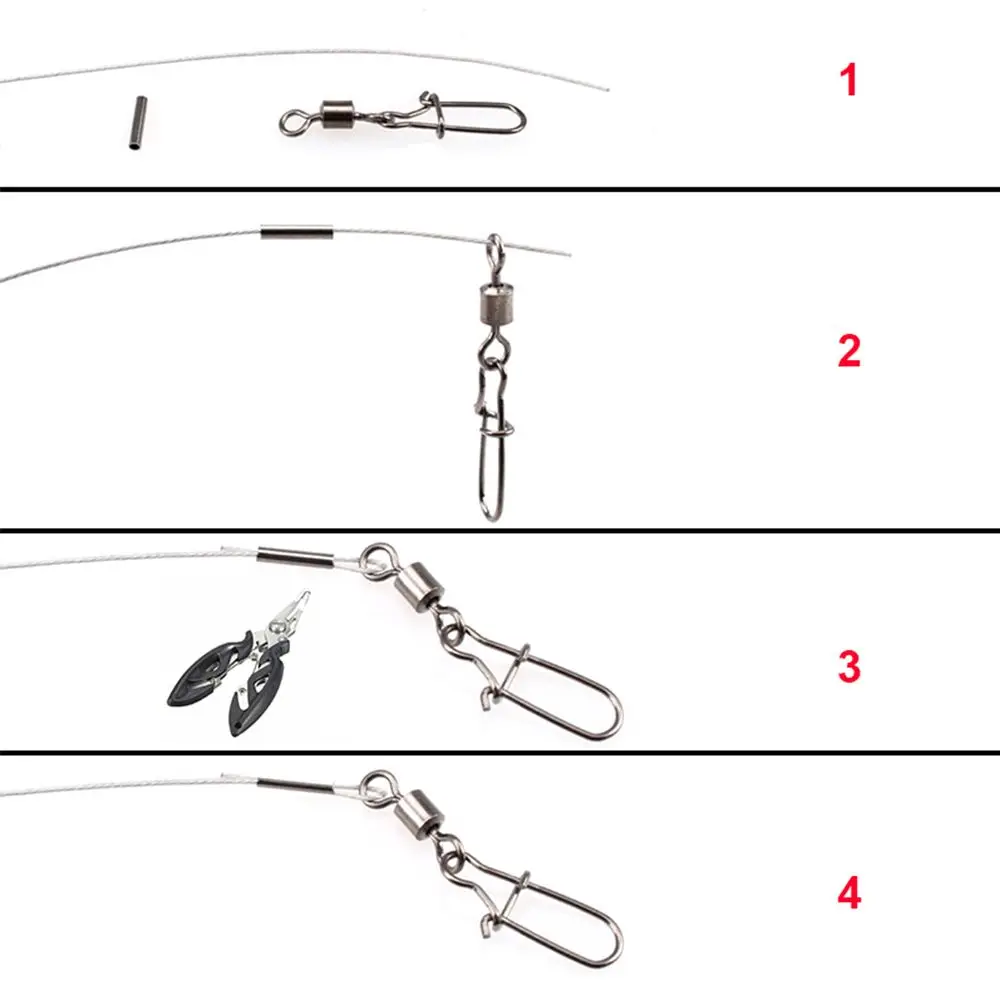 1

2

3

4