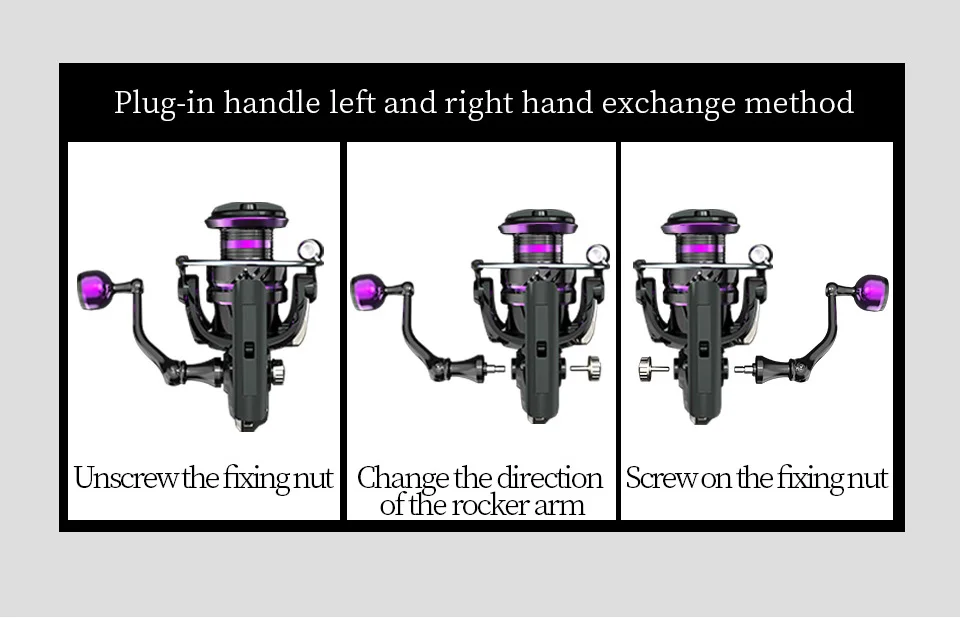 Plug-in handle left and right hand exchange method

Unscrew the fixing nut

Change the direction of the rocker arm

Screw on the fixing nut