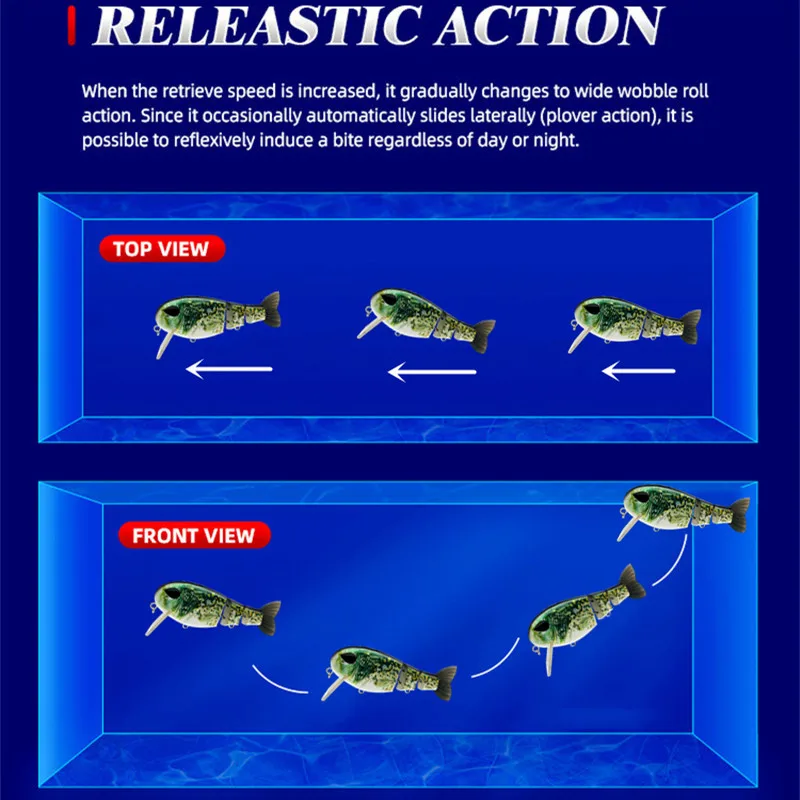 RELEASTIC ACTION

When the retrieve speed is increased, it gradually changes to wide wobble roll action. Since it occasionally automatically slides laterally (plover action), it is possible to reflexively induce a bite regardless of day or night.

TOP VIEW

FRONT VIEW