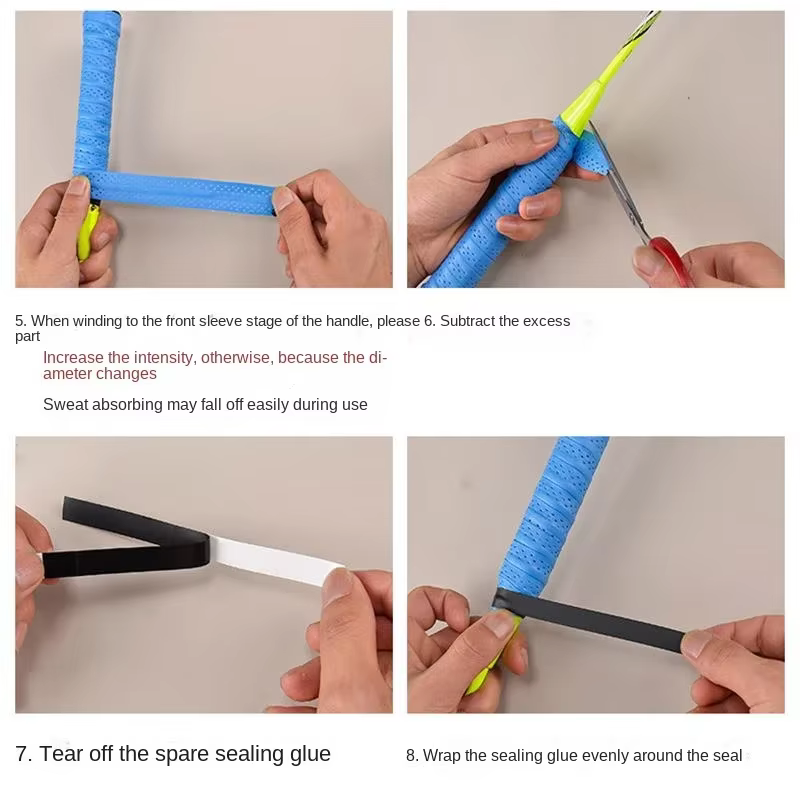 5. When winding to the front sleeve stage of the handle, please 6. Subtract the excess part

Increase the intensity, otherwise, because the diameter changes

Sweat absorbing may fall off easily during use

7. Tear off the spare sealing glue

8. Wrap the sealing glue evenly around the seal