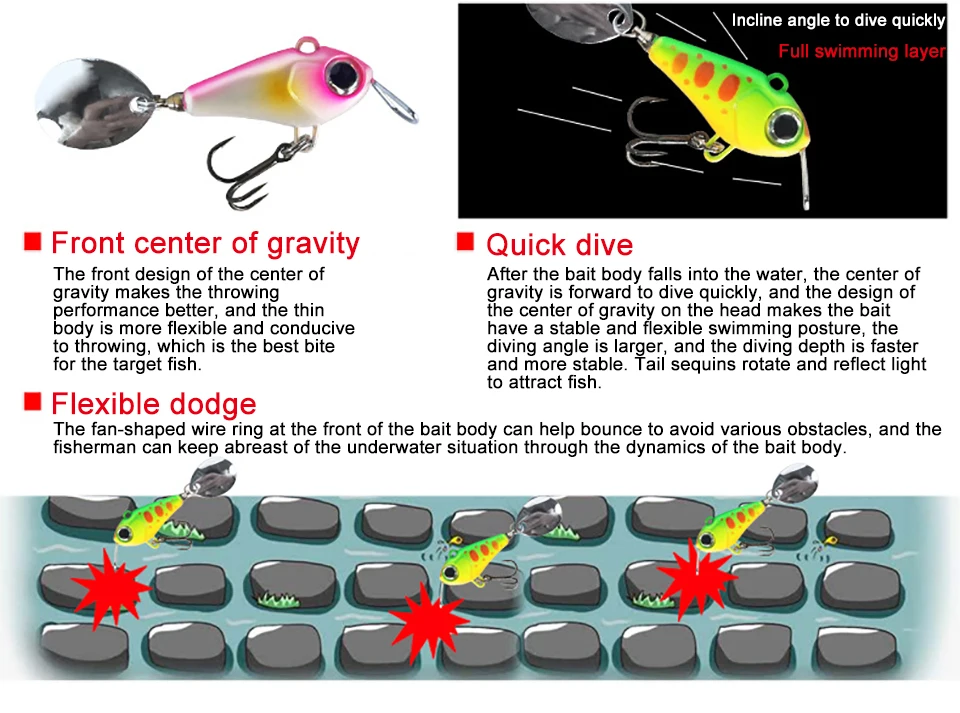 Incline angle to dive quickly

Full swimming layer

Front center of gravity

The front design of the center of gravity makes the throwing performance better, and the thin body is more flexible and conducive to throwing, which is the best bite for the target fish.

Quick dive

After the bait body falls into the water, the center of gravity is forward to dive quickly, and the design of the center of gravity on the head makes the bait have a stable and flexible swimming posture, the diving angle is larger, and the diving depth is faster and more stable. Tail sequins rotate and reflect light to attract fish.

Flexible dodge

The fan-shaped wire ring at the front of the bait body can help bounce to avoid various obstacles, and the fisherman can keep abreast of the underwater situation through the dynamics of the bait body.