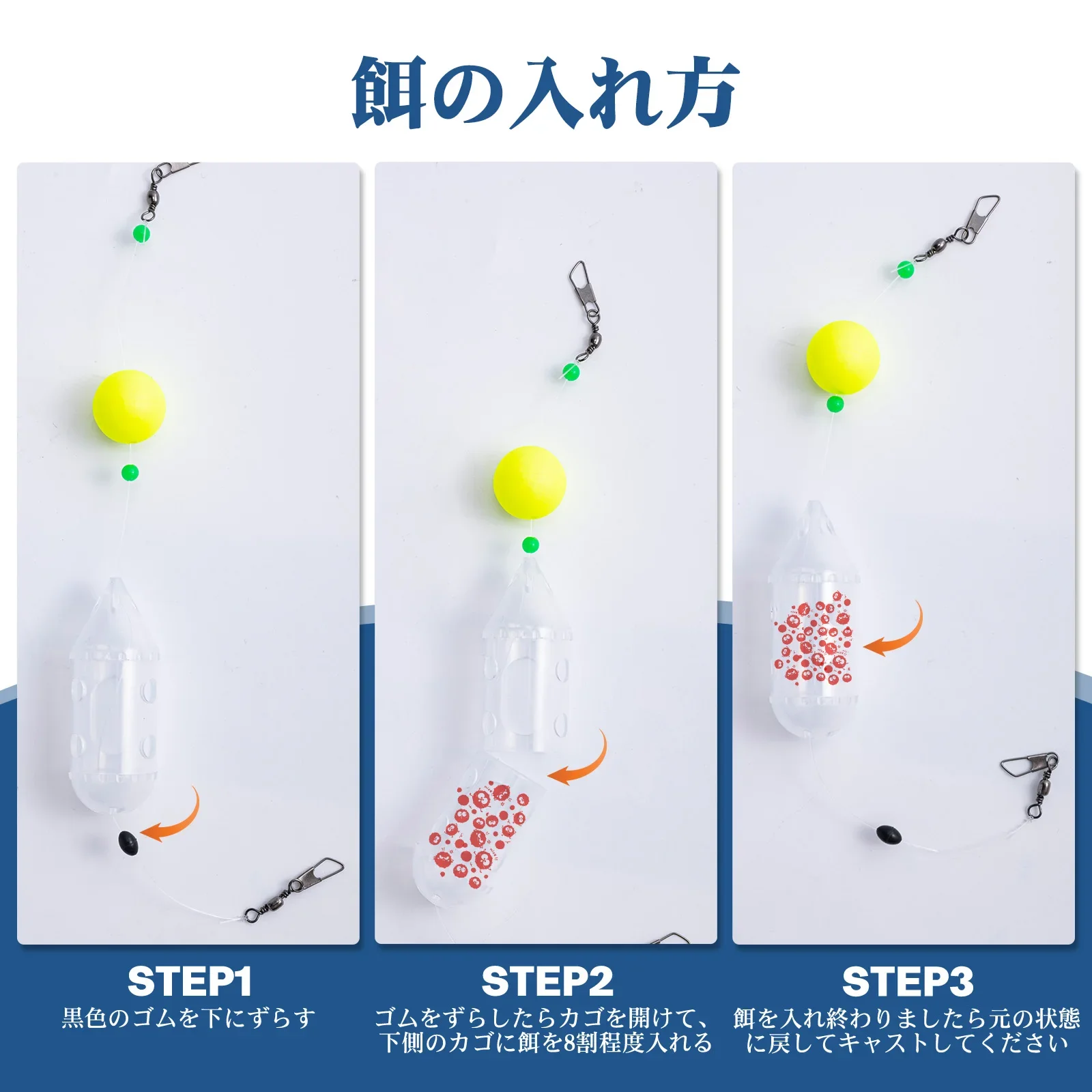 餌の入れ方

STEP1
黒色のゴムを下にずらす

STEP2
ゴムをずらしたらカゴを開けて、下側のカゴに餌を8割程度入れる

STEP3
餌を入れ終わりましたら元の状態に戻してキャストしてください