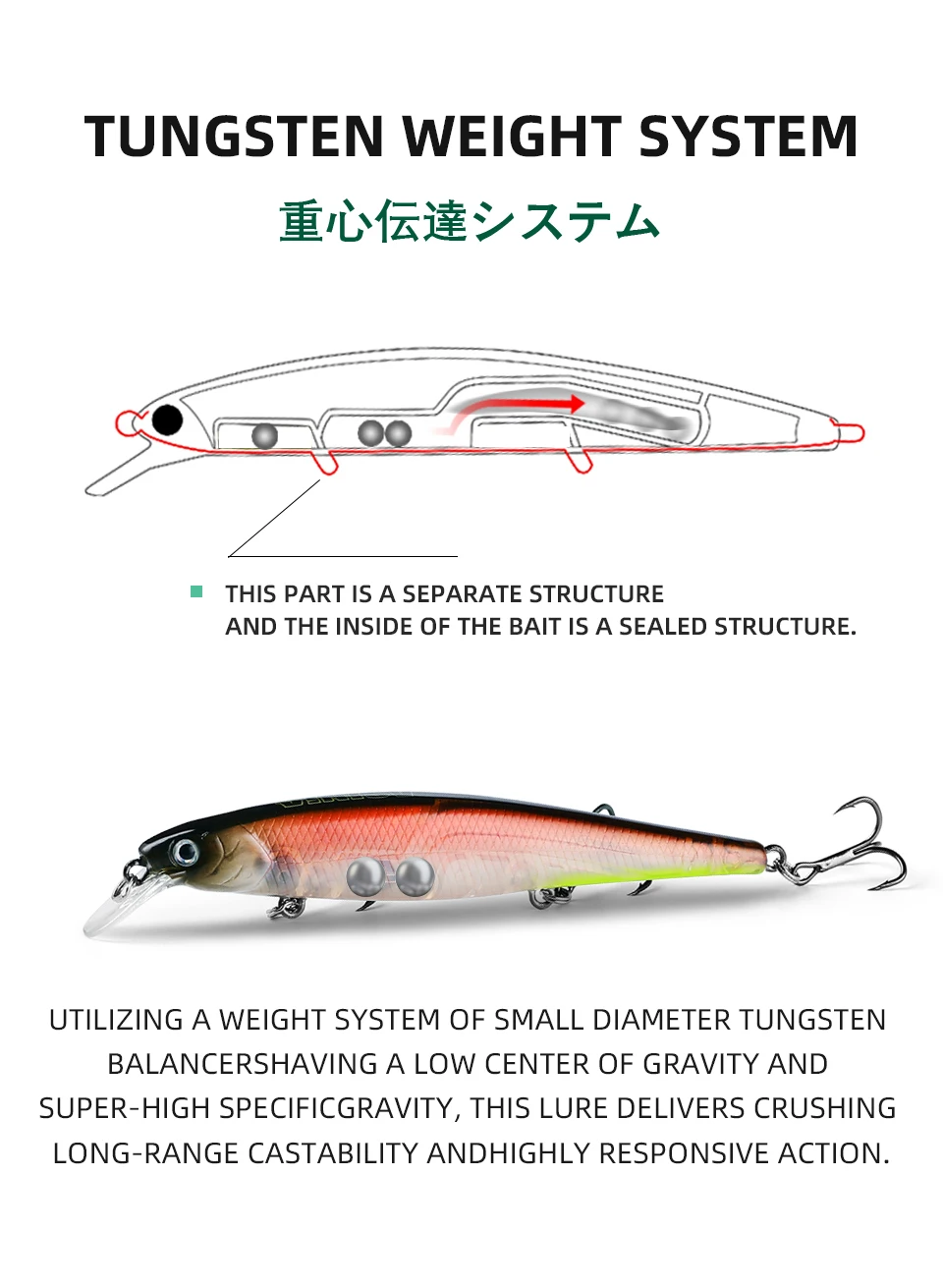 TUNGSTEN WEIGHT SYSTEM

重心伝達システム

THIS PART IS A SEPARATE STRUCTURE
AND THE INSIDE OF THE BAIT IS A SEALED STRUCTURE.

UTILIZING A WEIGHT SYSTEM OF SMALL DIAMETER TUNGSTEN BALANCERSHAVING A LOW CENTER OF GRAVITY AND SUPER-HIGH SPECIFICGRAVITY, THIS LURE DELIVERS CRUSHING LONG-RANGE CASTABILITY ANDHIGHLY RESPONSIVE ACTION.