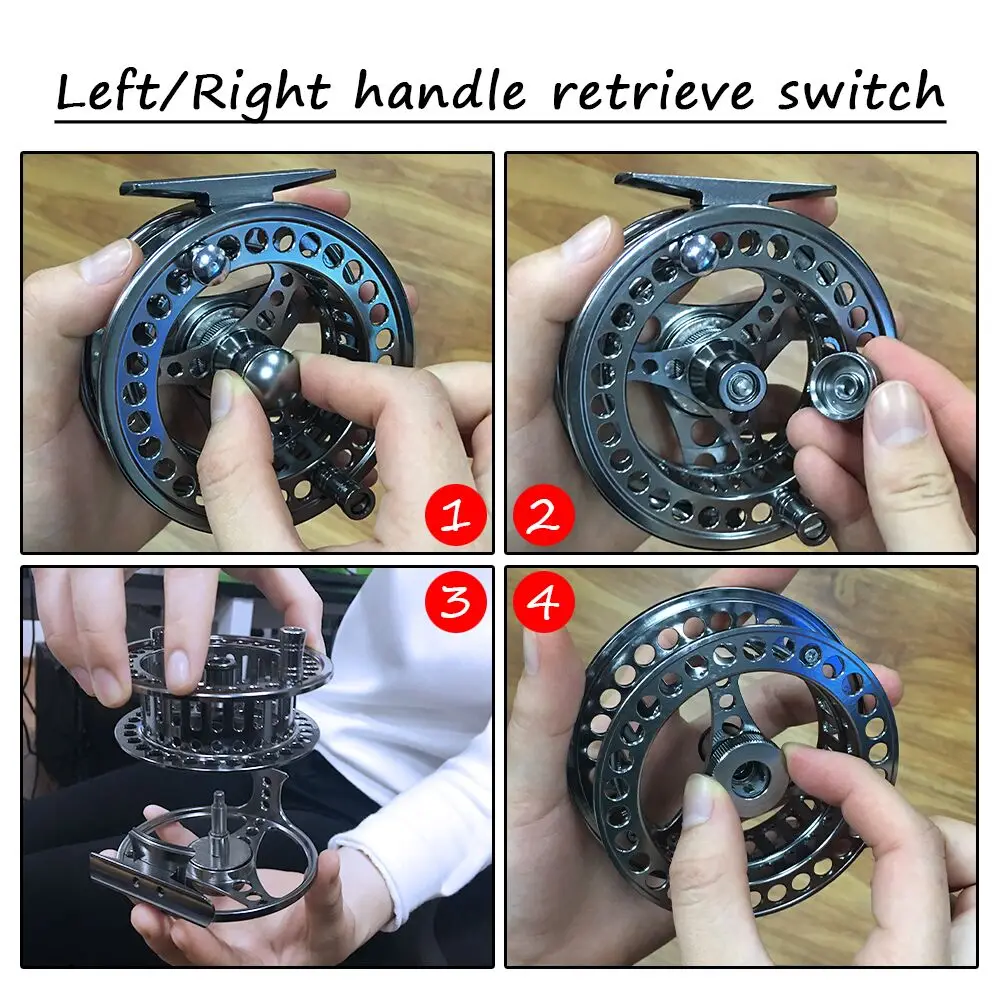 Left/Right handle retrieve switch

1

2

3

4