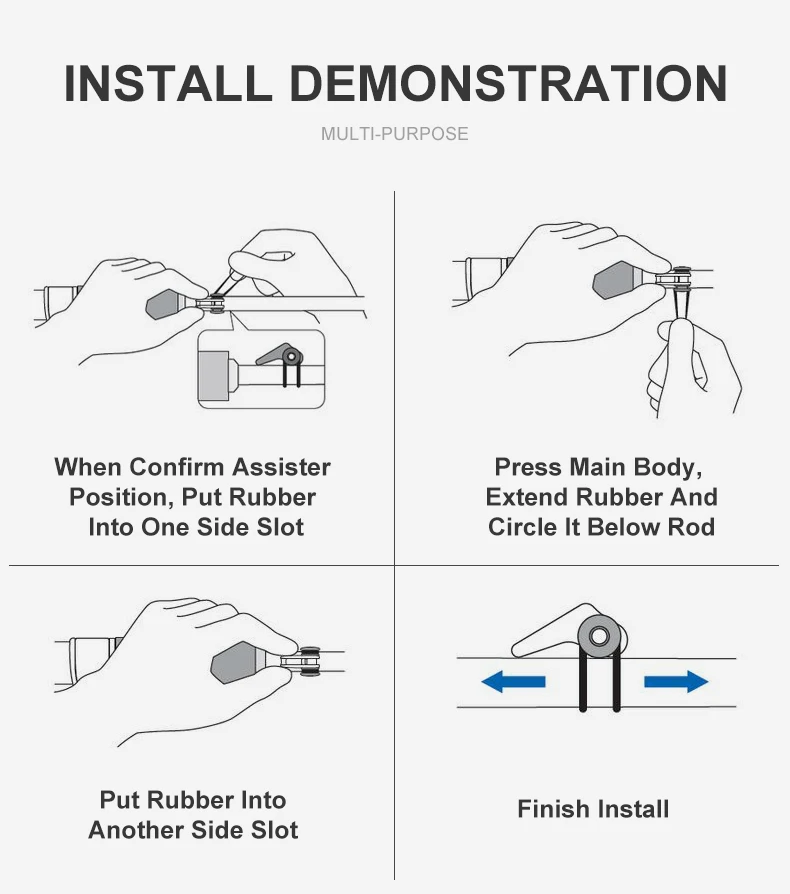 INSTALL DEMONSTRATION

MULTI-PURPOSE

When Confirm Assister Position, Put Rubber Into One Side Slot

Press Main Body, Extend Rubber And Circle It Below Rod

Put Rubber Into Another Side Slot

Finish Install