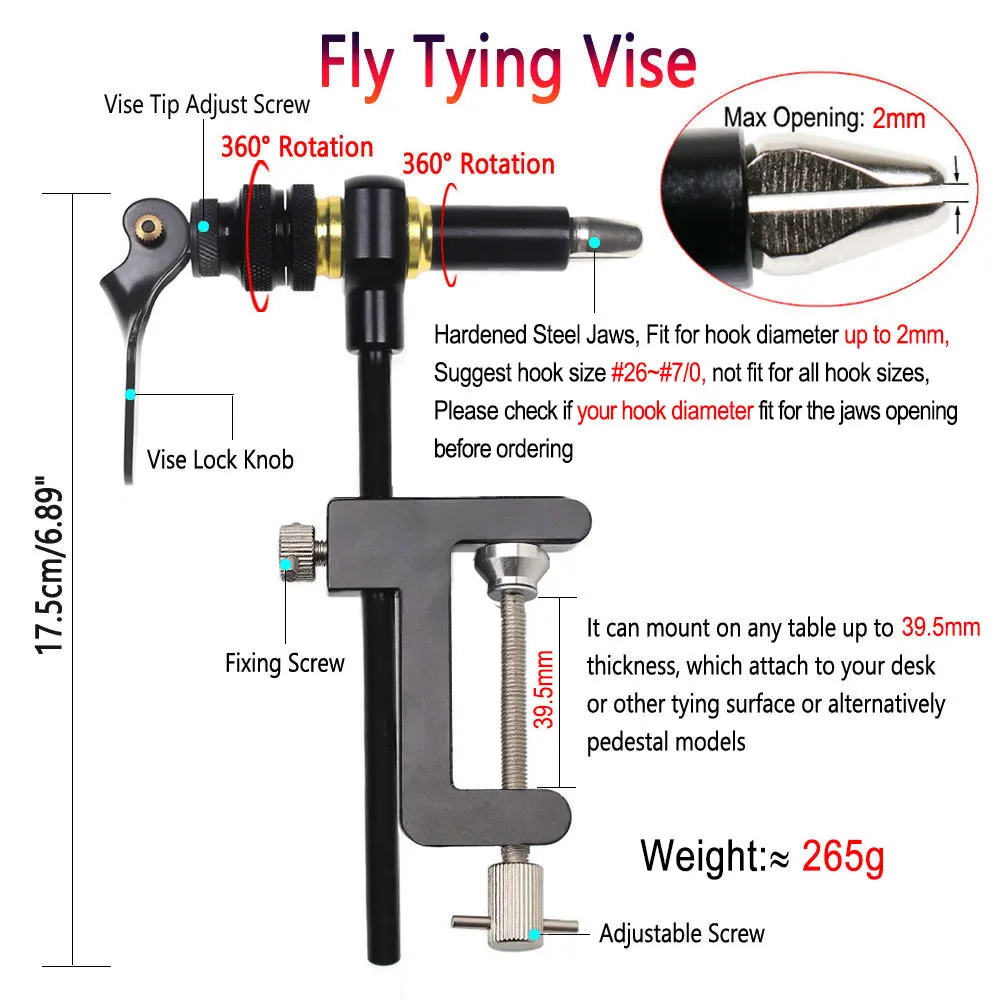 Fly Tying Vise

Vise Tip Adjust Screw

360° Rotation

360° Rotation

Max Opening: 2mm

Hardened Steel Jaws, Fit for hook diameter up to 2mm, Suggest hook size #26~#7/0, not fit for all hook sizes, Please check if your hook diameter fit for the jaws opening before ordering

Vise Lock Knob

17.5cm/6.89"

Fixing Screw

39.5mm

It can mount on any table up to 39.5mm thickness, which attach to your desk or other tying surface or alternatively pedestal models

Weight:≈ 265g

Adjustable Screw