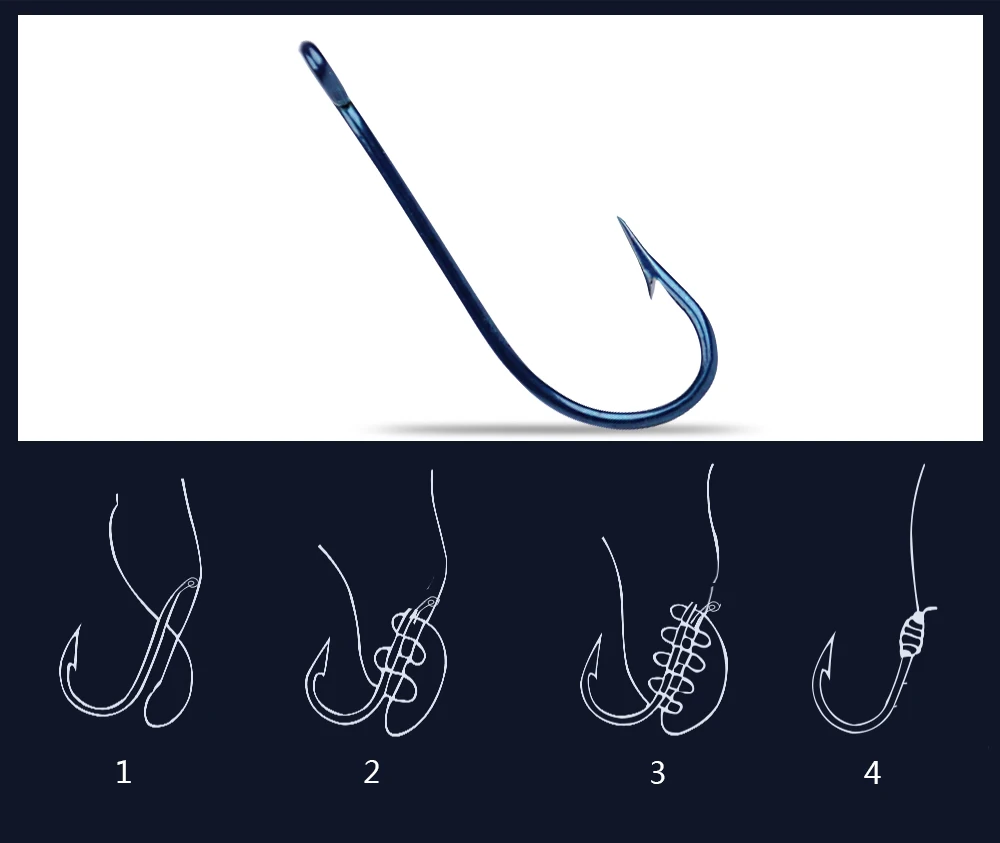 1
2
3
4