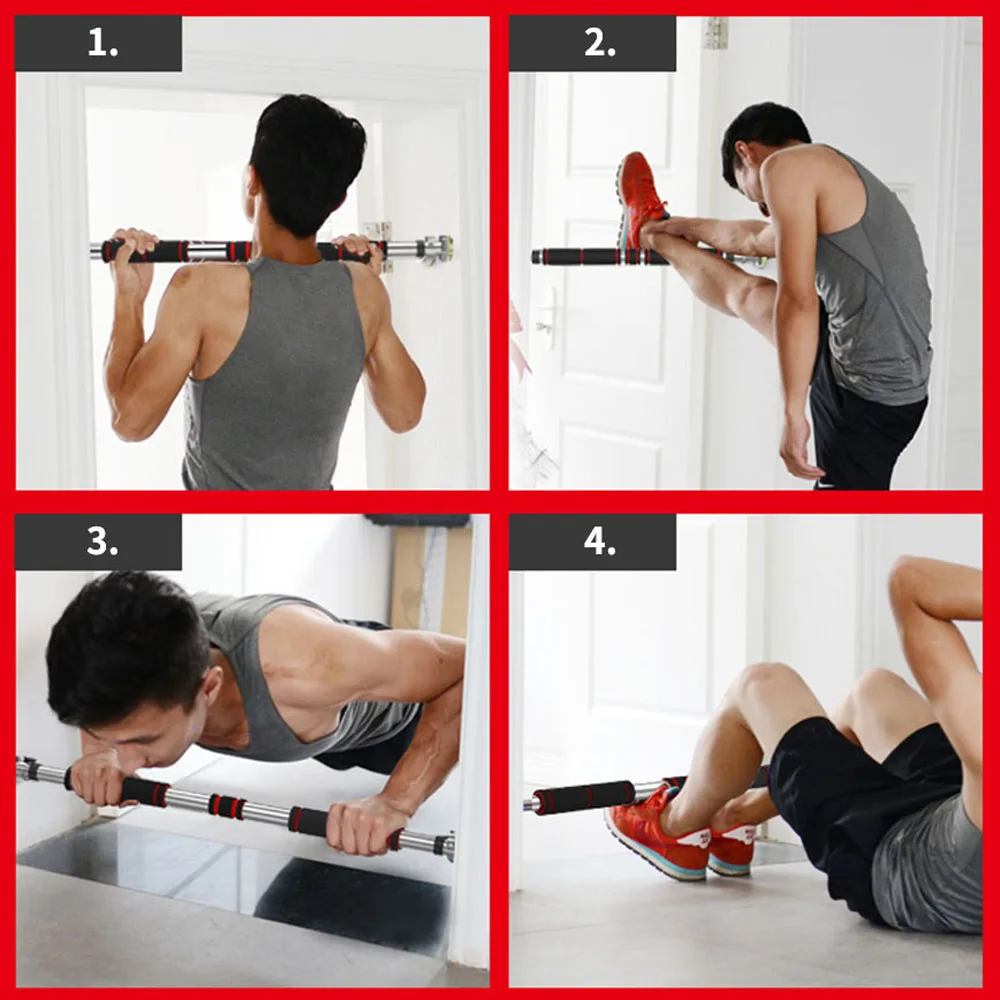 1.

2.

3.

4.