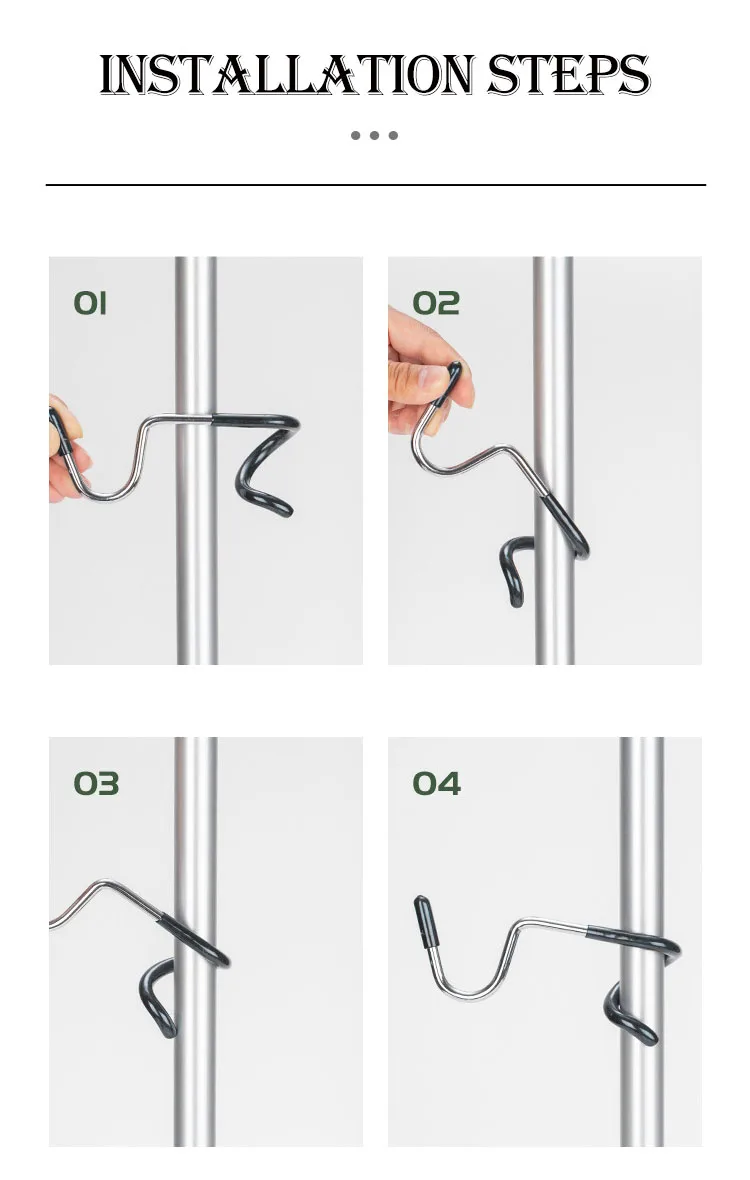 INSTALLATION STEPS

01

02

03

04