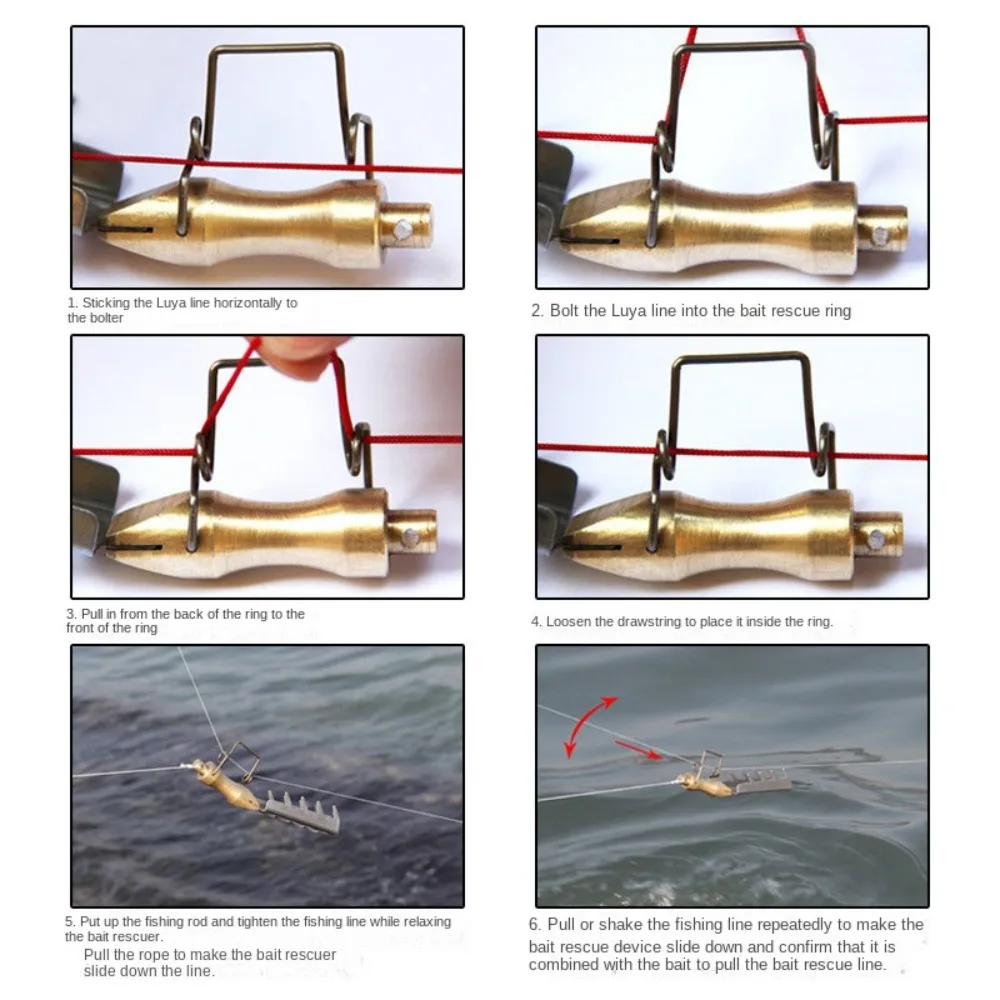 1. Sticking the Luya line horizontally to the bolter

2. Bolt the Luya line into the bait rescue ring

3. Pull in from the back of the ring to the front of the ring

4. Loosen the drawstring to place it inside the ring.

5. Put up the fishing rod and tighten the fishing line while relaxing the bait rescuer.
Pull the rope to make the bait rescuer slide down the line.

6. Pull or shake the fishing line repeatedly to make the bait rescue device slide down and confirm that it is combined with the bait to pull the bait rescue line.