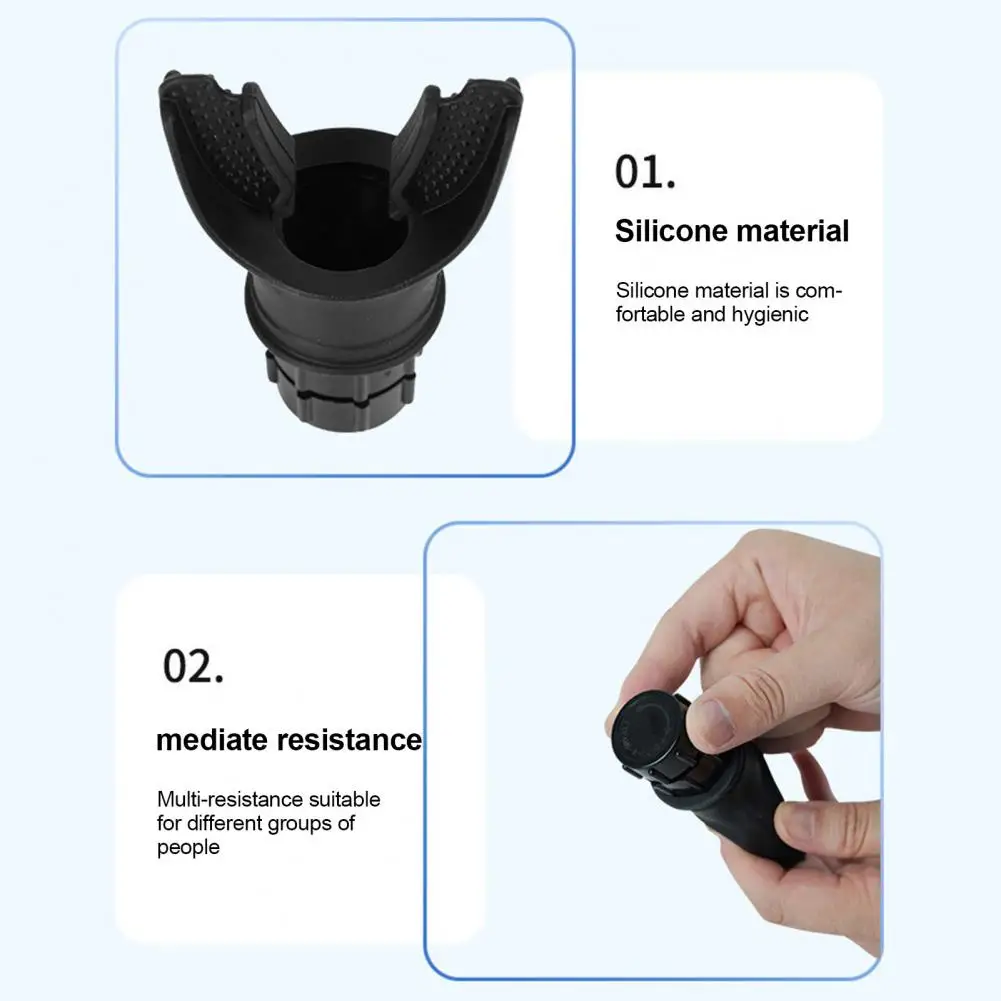 01.

Silicone material

Silicone material is comfortable and hygienic

02.

mediate resistance

Multi-resistance suitable for different groups of people