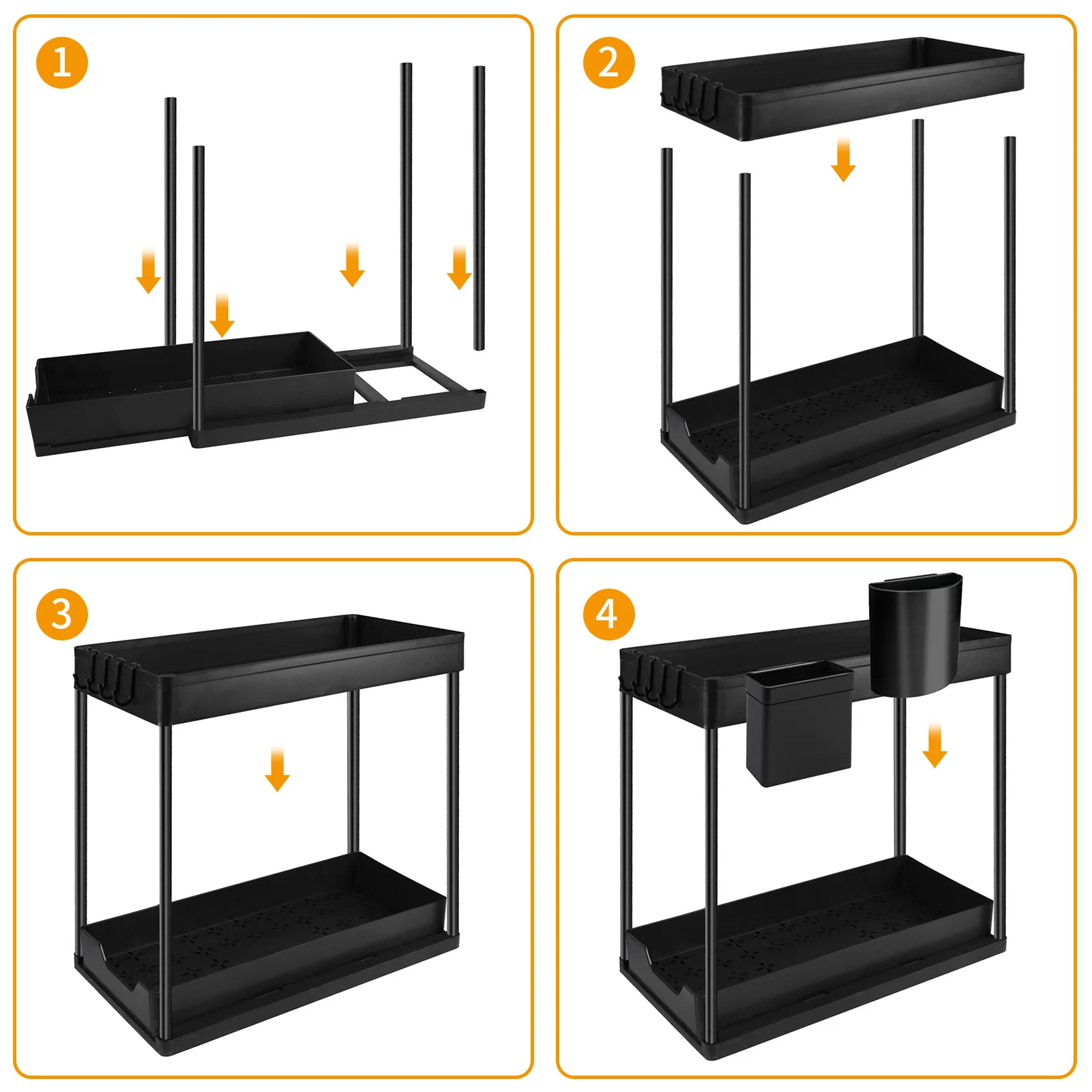 1

2

3

4