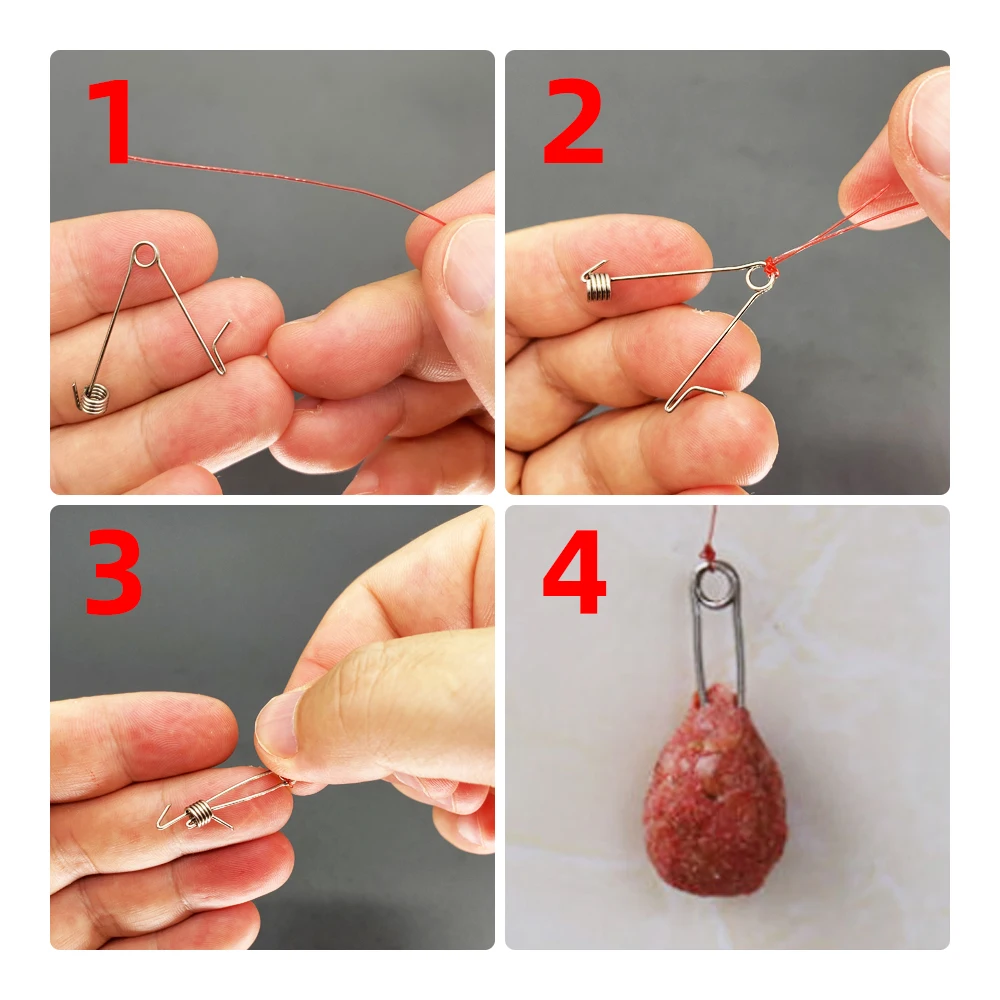 1

2

3

4