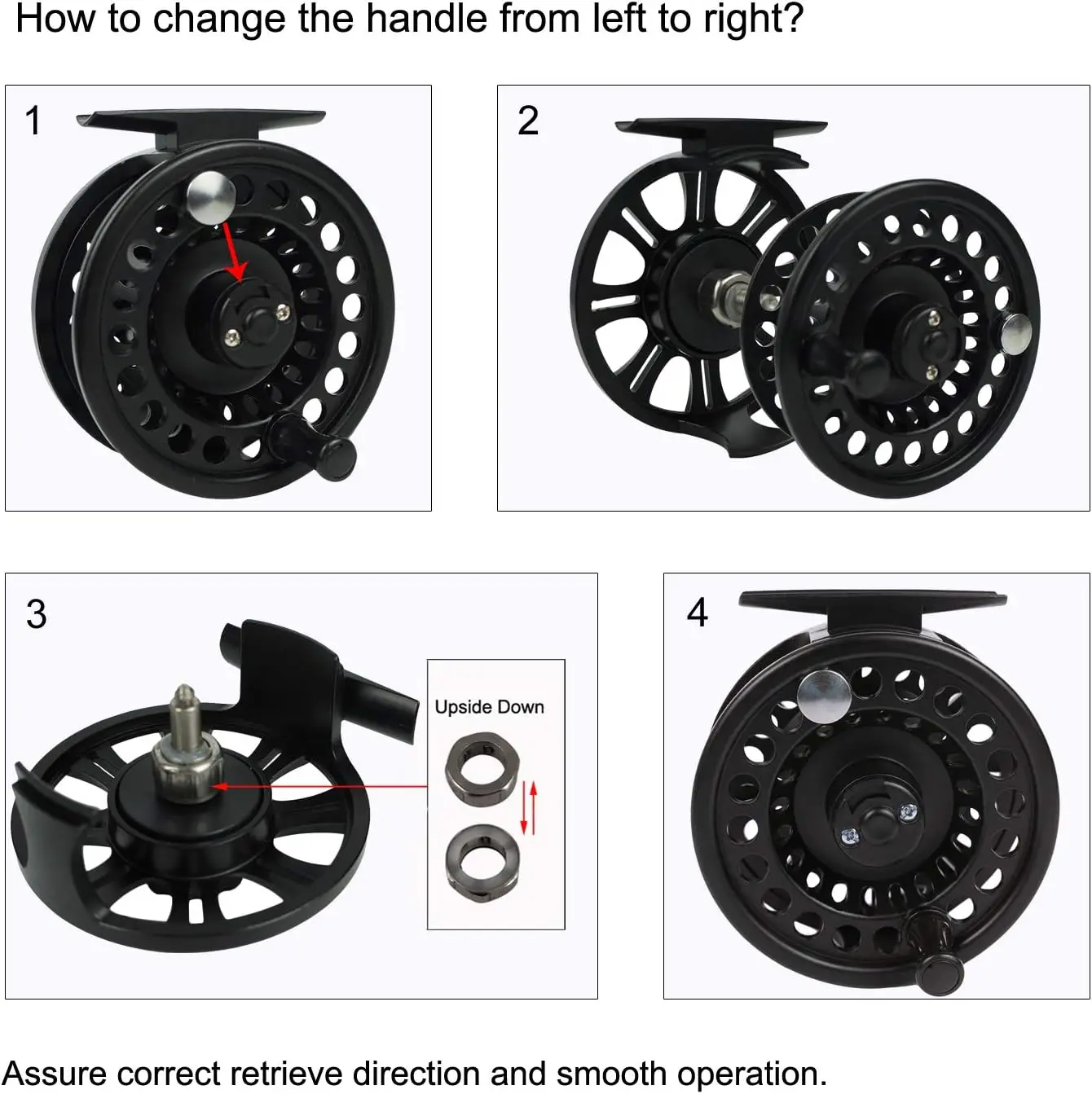 How to change the handle from left to right?

1

2

3

Upside Down

4

Assure correct retrieve direction and smooth operation.