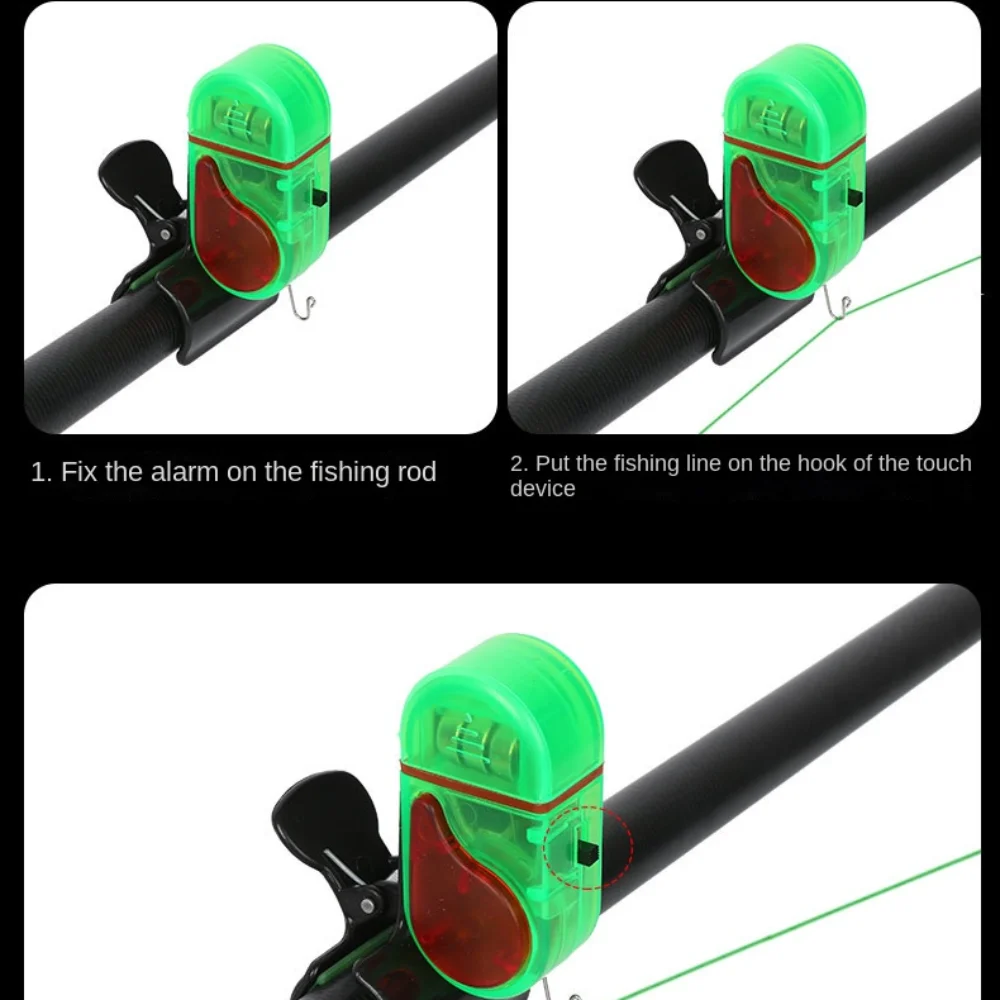 1. Fix the alarm on the fishing rod

2. Put the fishing line on the hook of the touch device