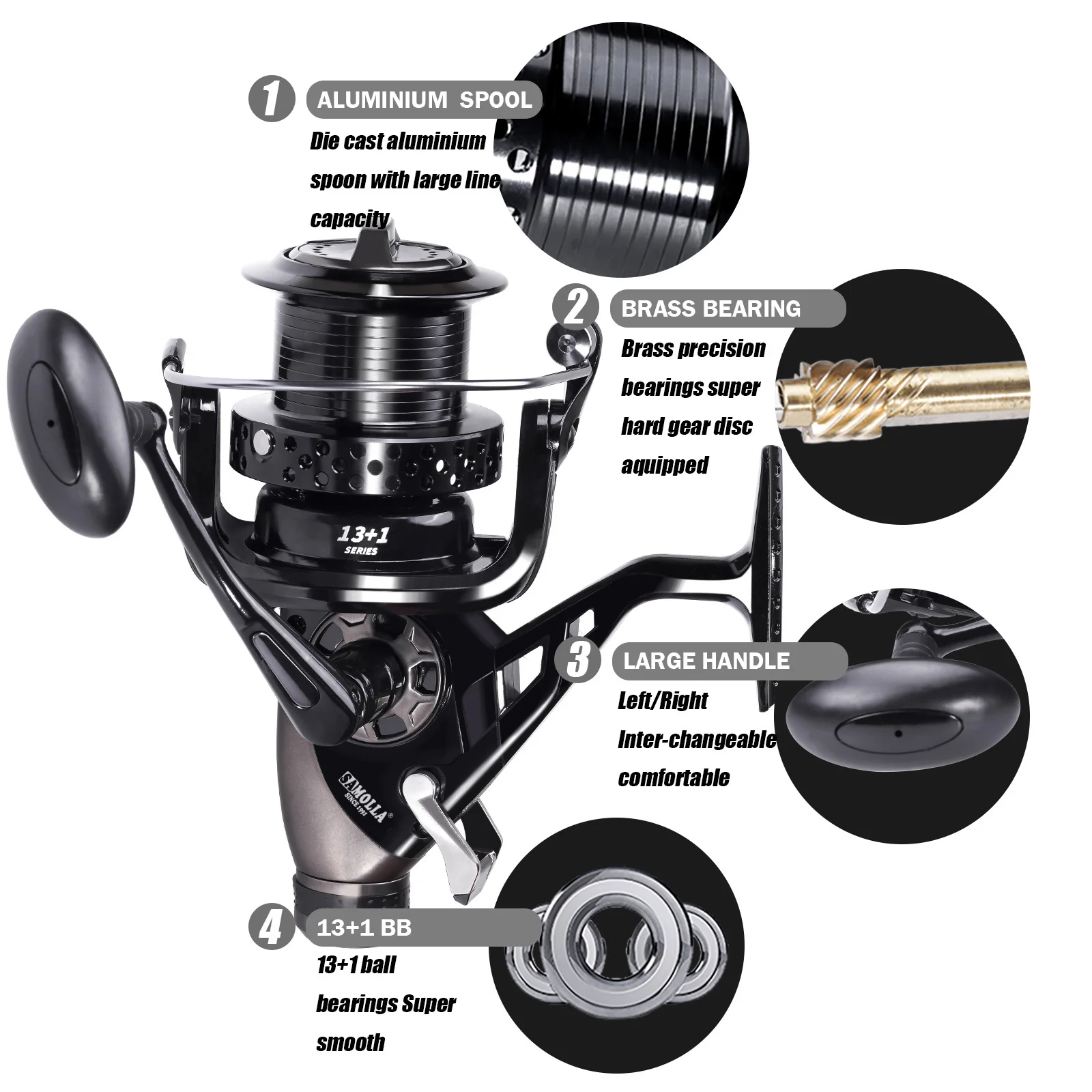 1 ALUMINIUM SPOOL
Die cast aluminium spoon with large line capacity

2 BRASS BEARING
Brass precision bearings super hard gear disc aquipped

13+1
SERIES

3 LARGE HANDLE
Left/Right Inter-changeable comfortable

SAMOLLA
SINCE 1991

4 13+1 BB
13+1 ball bearings Super smooth