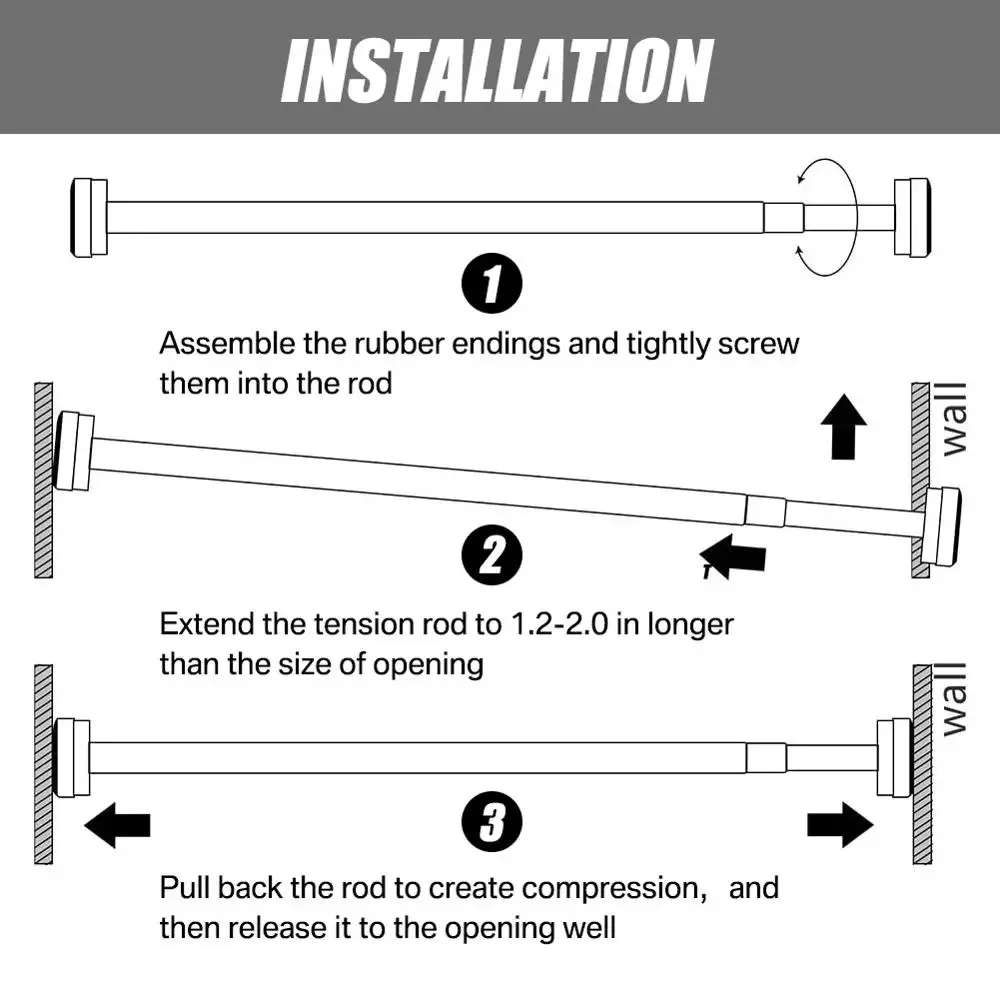 INSTALLATION

1

Assemble the rubber endings and tightly screw them into the rod

wall

2

Extend the tension rod to 1.2-2.0 in longer than the size of opening

wall

3

Pull back the rod to create compression, and then release it to the opening well