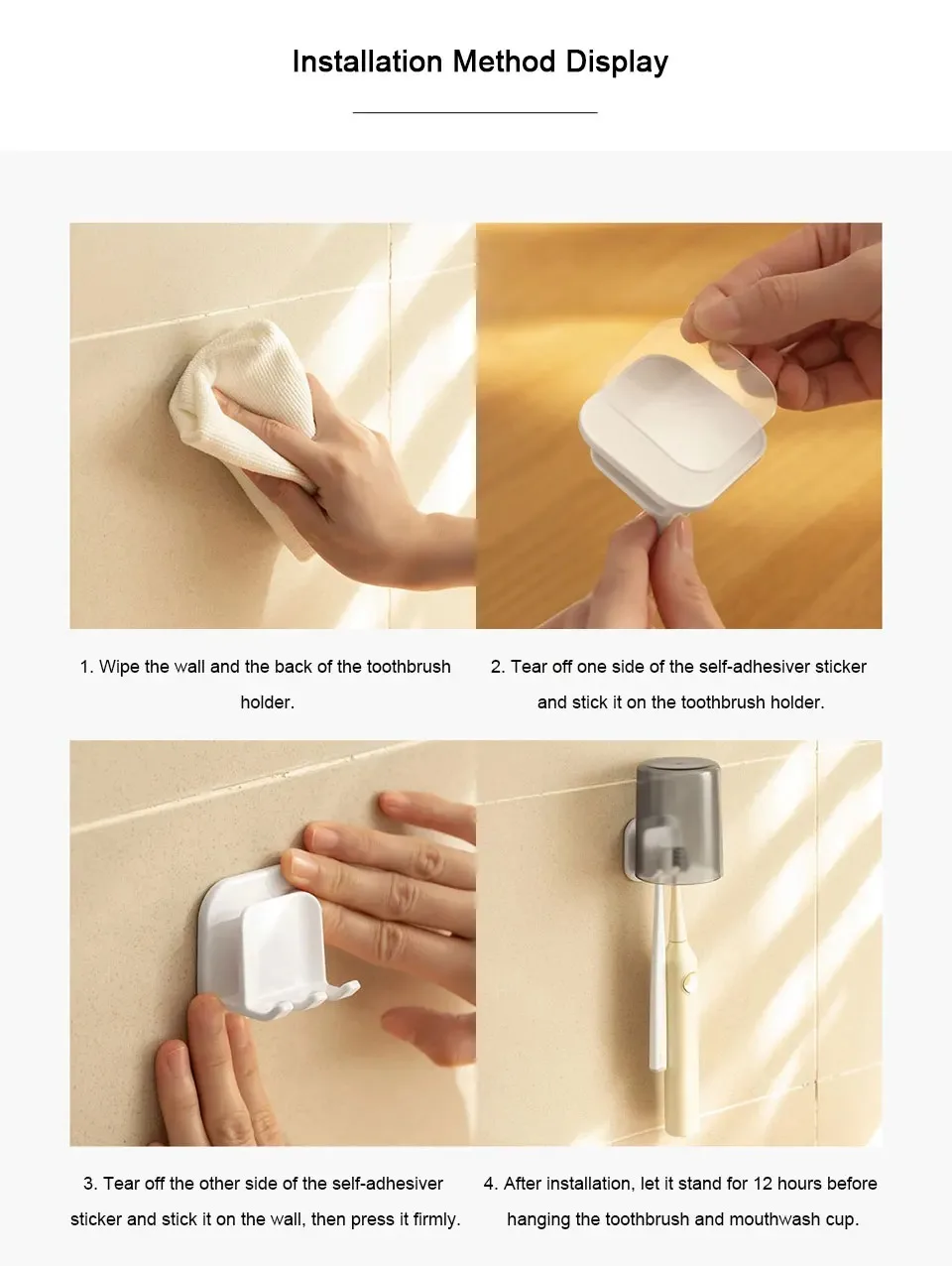 Installation Method Display

1. Wipe the wall and the back of the toothbrush holder.

2. Tear off one side of the self-adhesiver sticker and stick it on the toothbrush holder.

3. Tear off the other side of the self-adhesiver sticker and stick it on the wall, then press it firmly.

4. After installation, let it stand for 12 hours before hanging the toothbrush and mouthwash cup.