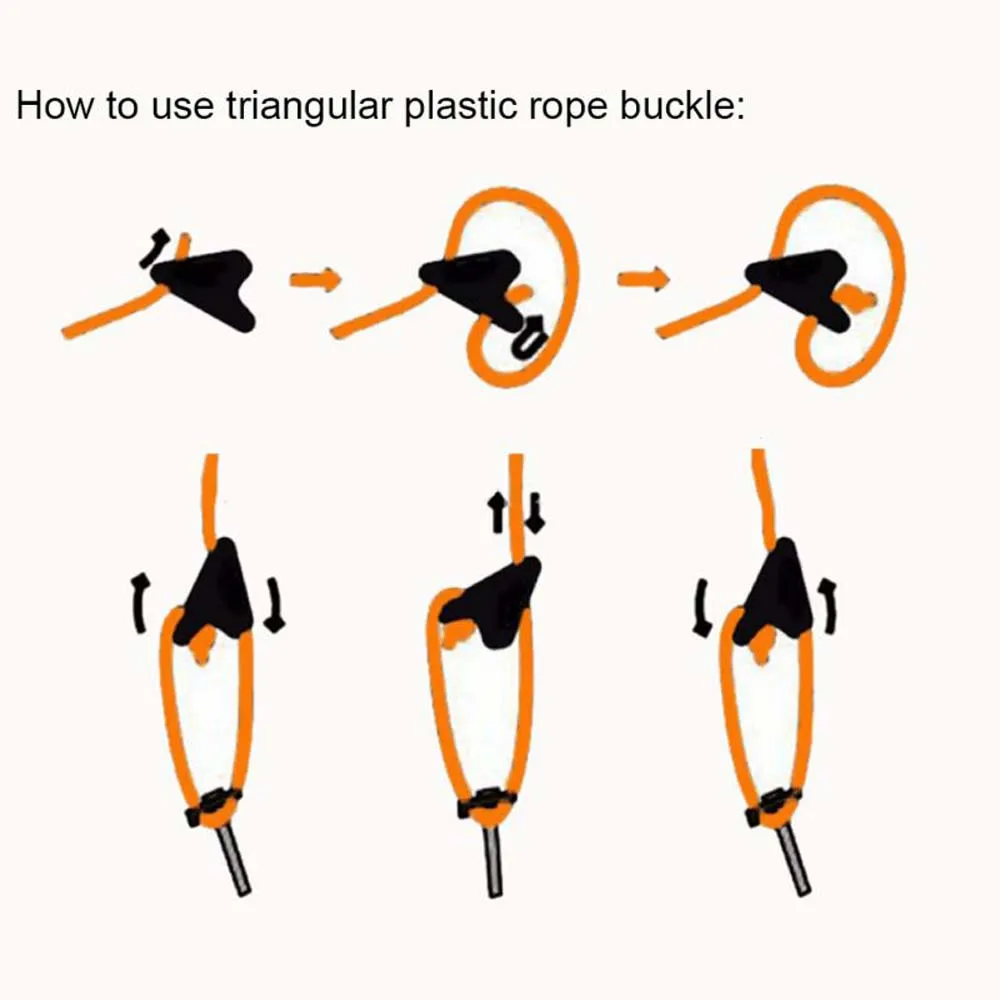 How to use triangular plastic rope buckle: