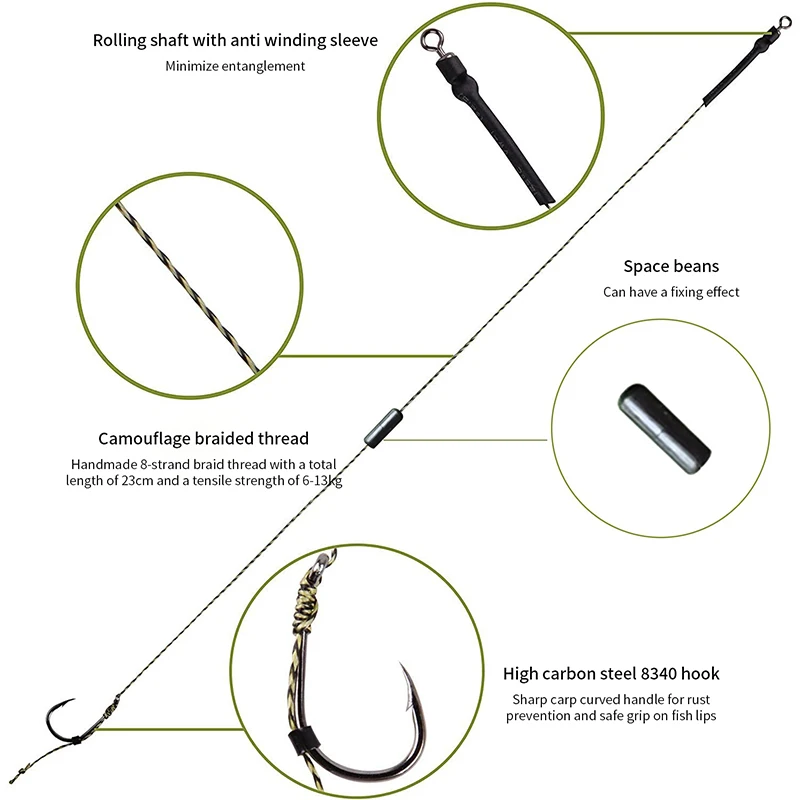 Rolling shaft with anti winding sleeve
Minimize entanglement

Space beans
Can have a fixing effect

Camouflage braided thread
Handmade 8-strand braid thread with a total length of 23cm and a tensile strength of 6-13kg

High carbon steel 8340 hook
Sharp carp curved handle for rust prevention and safe grip on fish lips