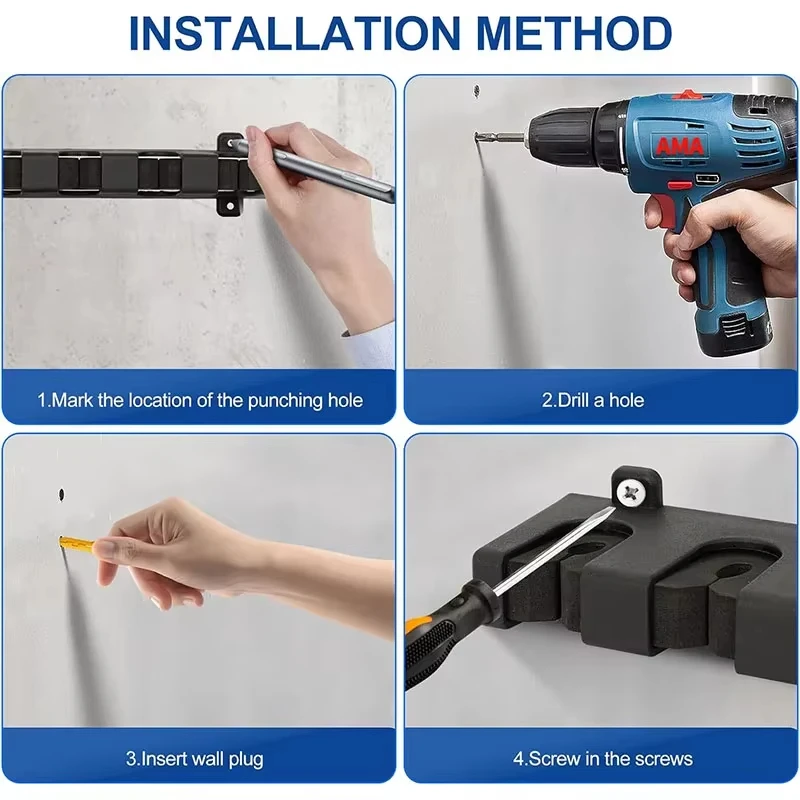 INSTALLATION METHOD

AMA

1.Mark the location of the punching hole

2.Drill a hole

3.Insert wall plug

4.Screw in the screws