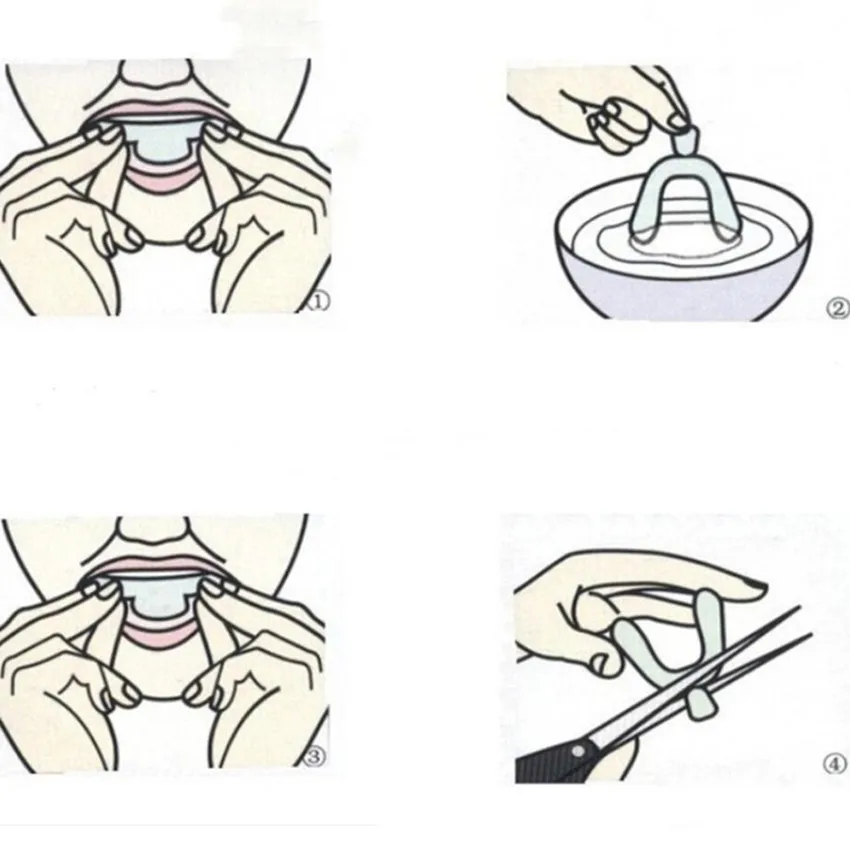 ①

②

③

④