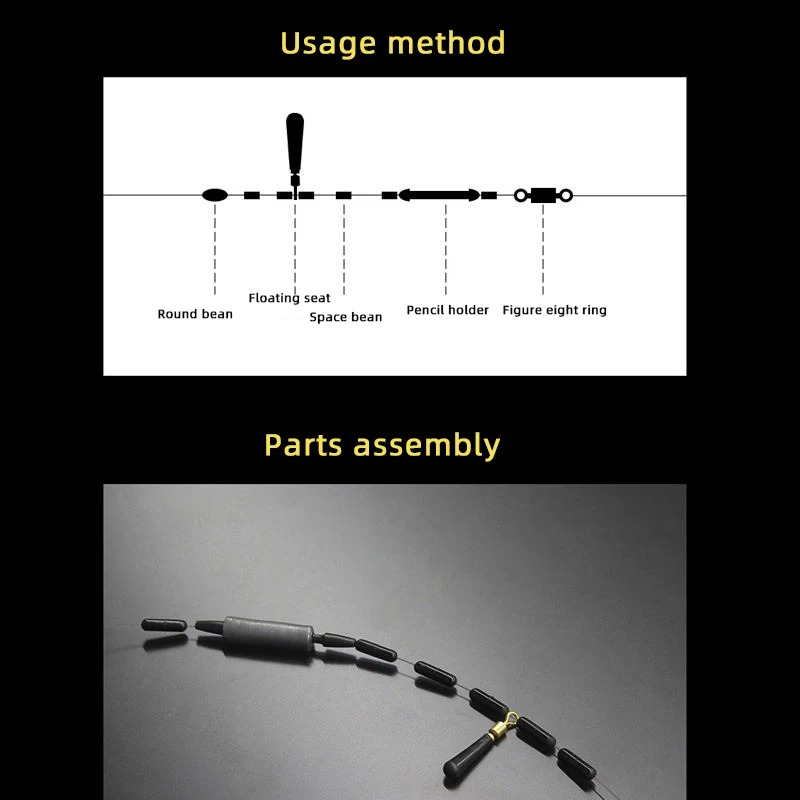 Usage method

Round bean
Floating seat
Space bean
Pencil holder
Figure eight ring

Parts assembly