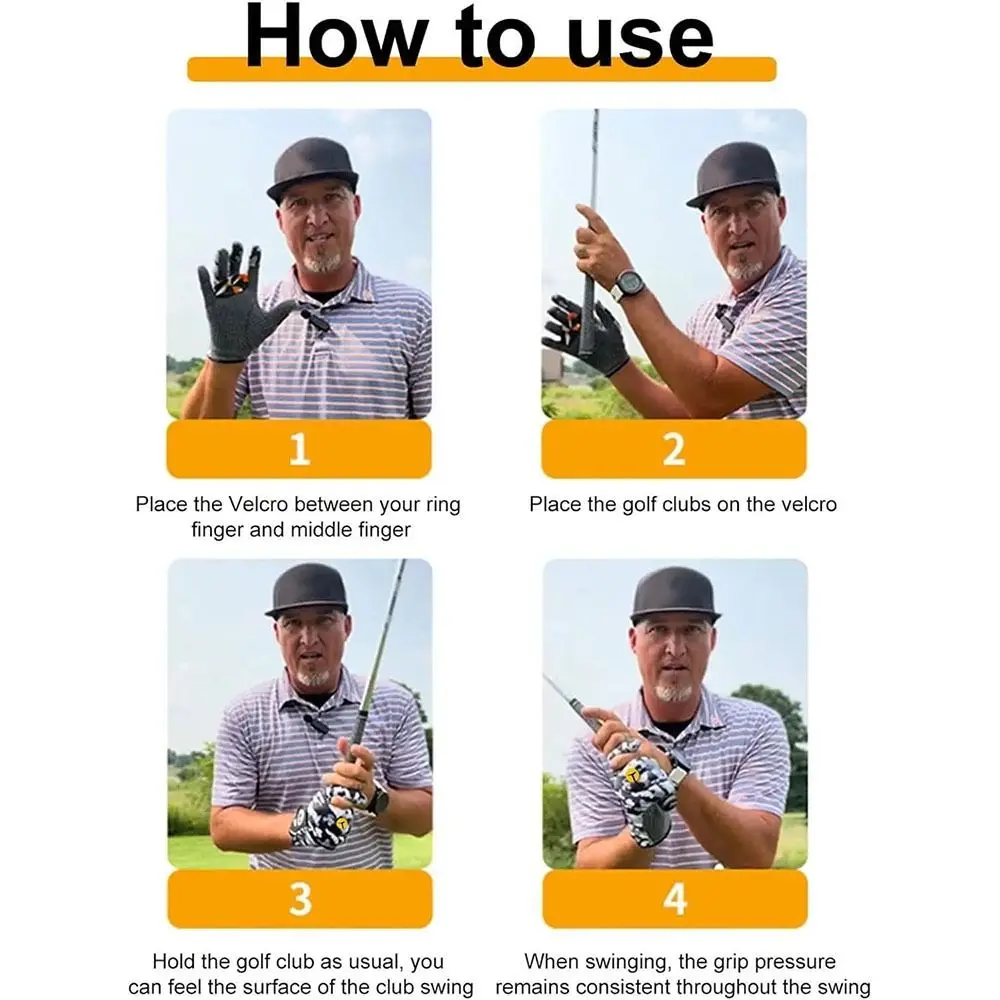 How to use

1

Place the Velcro between your ring finger and middle finger

2

Place the golf clubs on the velcro

3

Hold the golf club as usual, you can feel the surface of the club swing

4

When swinging, the grip pressure remains consistent throughout the swing