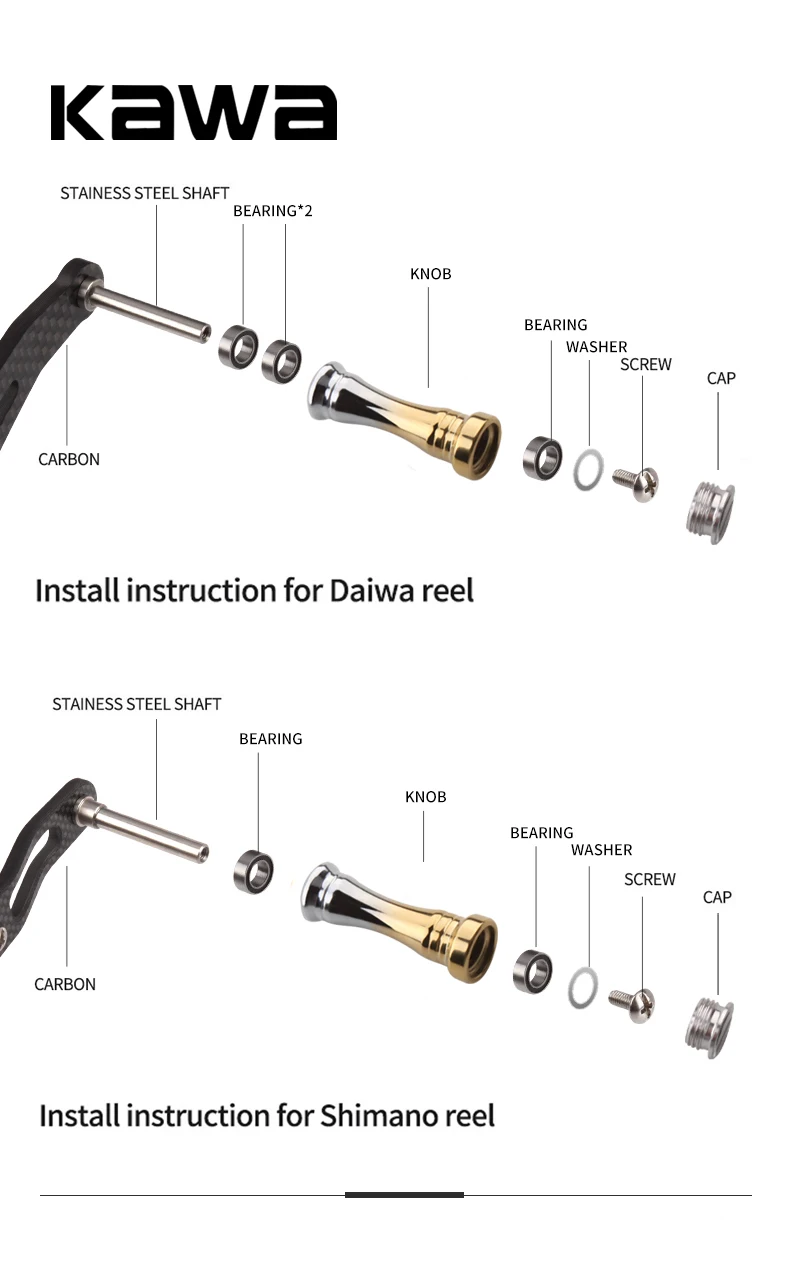 KAWA

STAINESS STEEL SHAFT
BEARING*2
KNOB
BEARING
WASHER
SCREW
CAP
CARBON

Install instruction for Daiwa reel

STAINESS STEEL SHAFT
BEARING
KNOB
BEARING
WASHER
SCREW
CAP
CARBON

Install instruction for Shimano reel