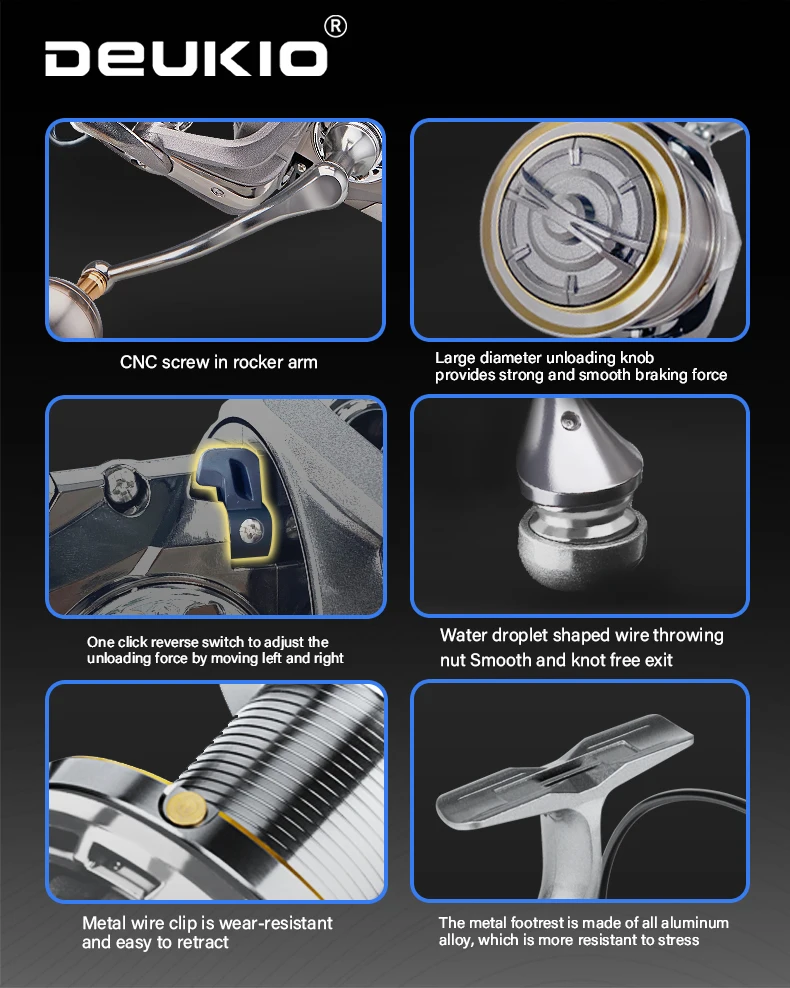 DEUKIO®

CNC screw in rocker arm

Large diameter unloading knob provides strong and smooth braking force

One click reverse switch to adjust the unloading force by moving left and right

Water droplet shaped wire throwing nut Smooth and knot free exit

Metal wire clip is wear-resistant and easy to retract

The metal footrest is made of all aluminum alloy, which is more resistant to stress